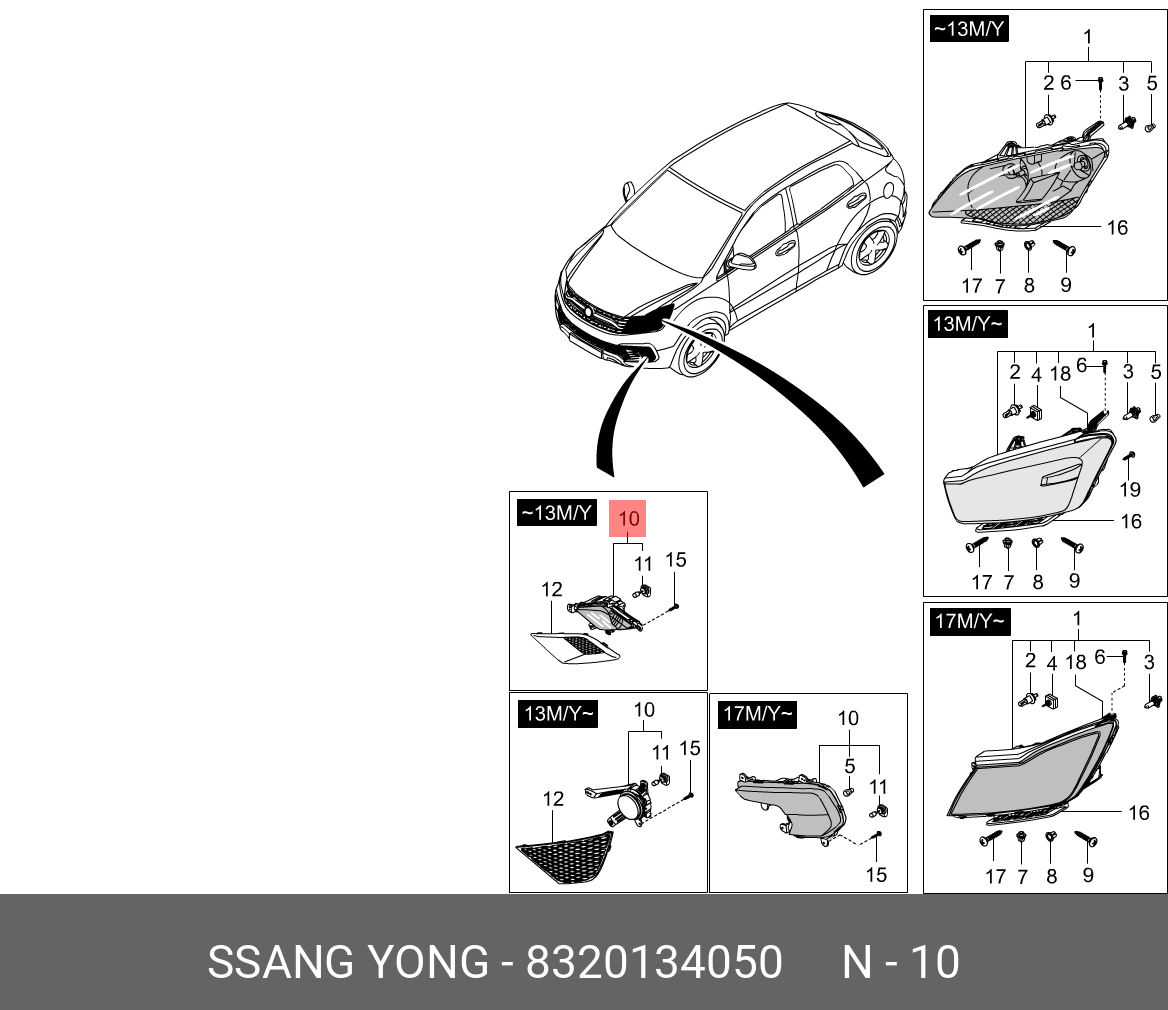 ~13M/Y
1
2 6 3 5
16
17 7 8 9

13M/Y~
1
2 4 18 6 3 5
19
16
17 7 8 9

17M/Y~
1
2 4 18 6 3
16
17 7 8 9

~13M/Y
10
11 15
12

13M/Y~
10
11 15
12

17M/Y~
10
5
11
15

SSANG YONG - 8320134050 N - 10