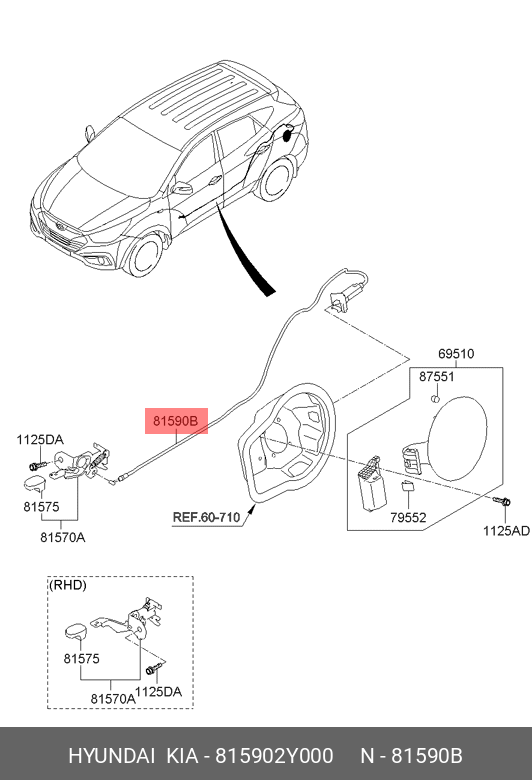 69510
87551
81590B
1125DA
81575
81570A
REF.60-710
79552
1125AD
(RHD)
81575
81570A
1125DA
HYUNDAI KIA - 815902Y000 N - 81590B