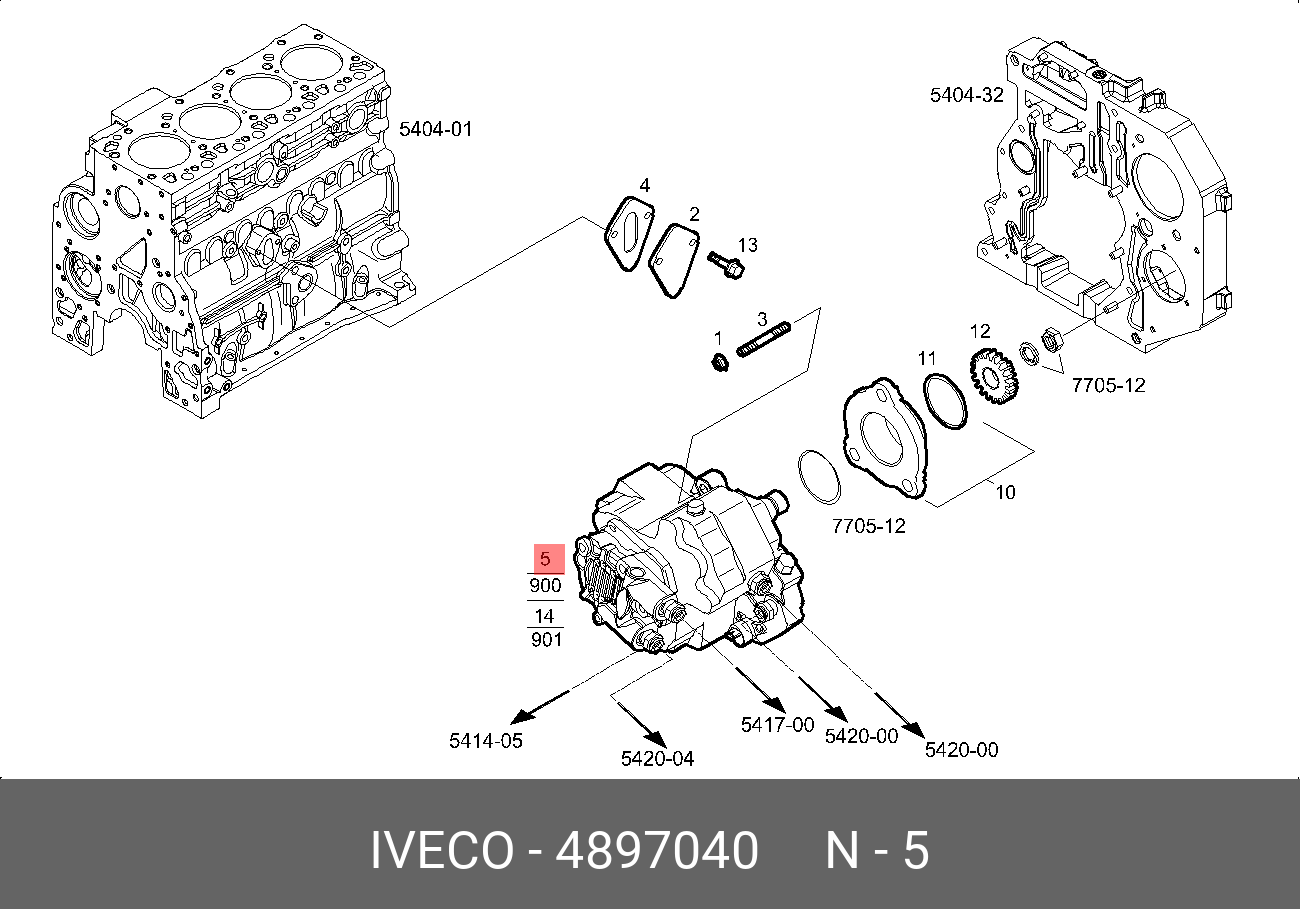 5404-01

5404-32

4

2

13

1

3

12

11

7705-12

10

7705-12

5
900

14
901

5414-05

5420-04

5417-00

5420-00

5420-00

IVECO - 4897040 N - 5