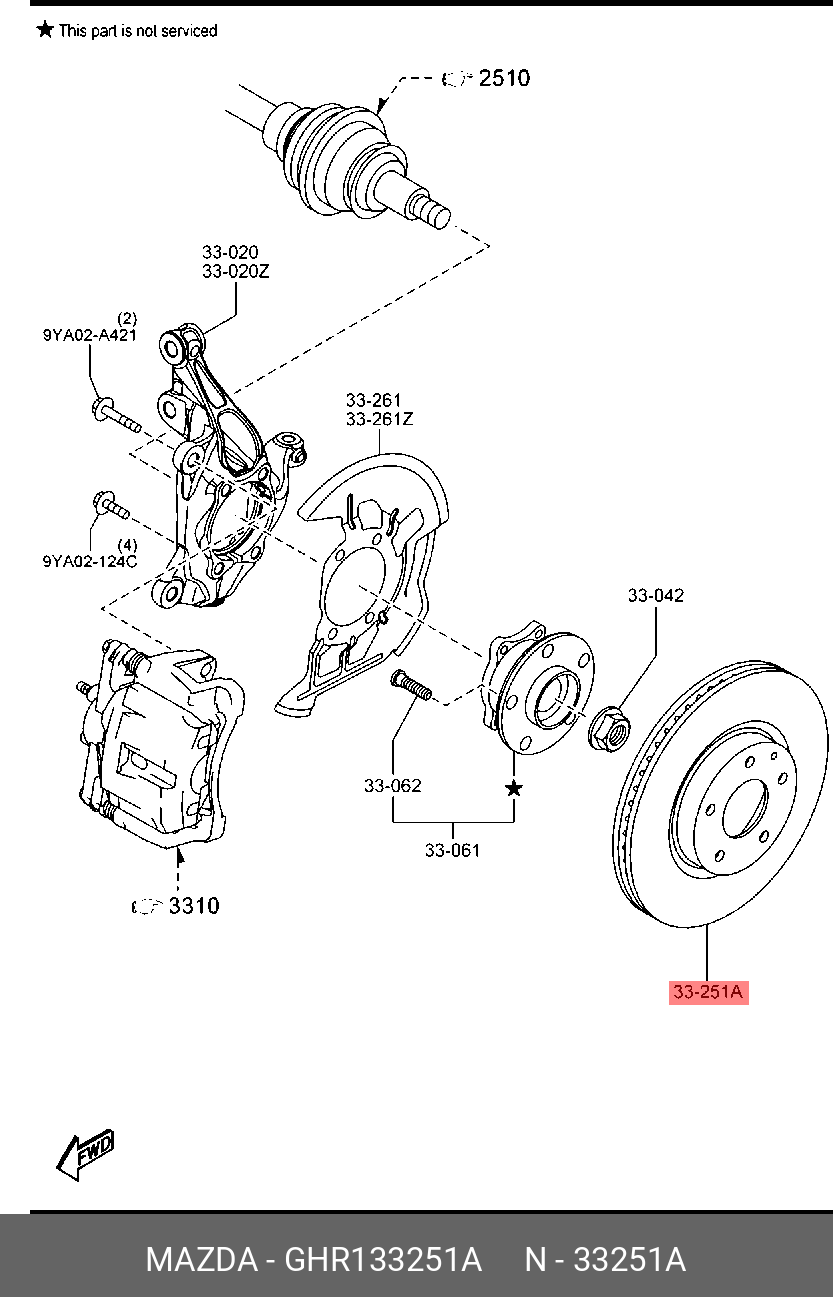 ★ This part is not serviced

2510

33-020
33-020Z

(2)
9YA02-A421

33-261
33-261Z

(4)
9YA02-124C

33-042

33-062

★

33-061

3310

33-251A

FWD

MAZDA - GHR133251A     N - 33251A