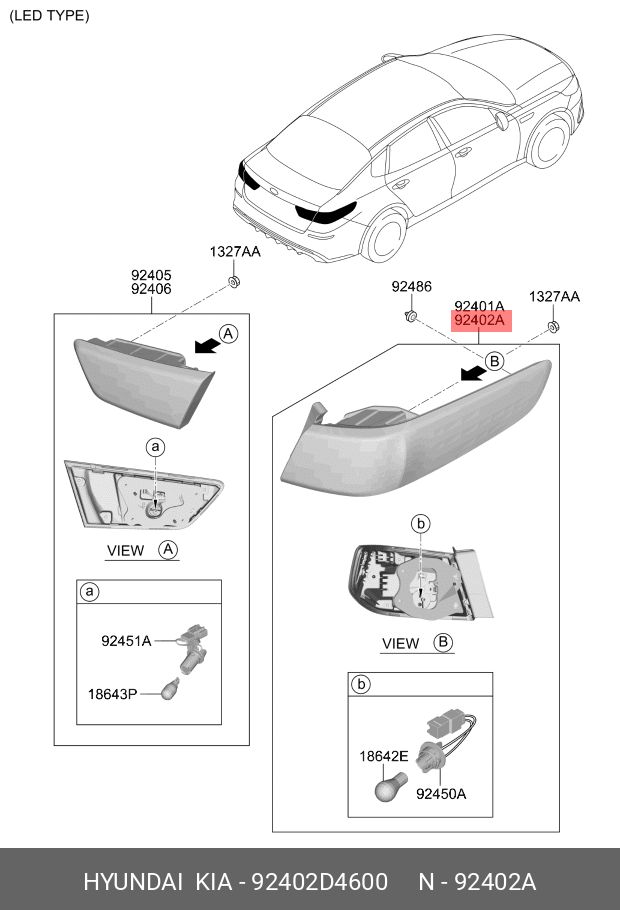 (LED TYPE)

1327AA

92405
92406

A

a

VIEW A

a

92451A

18643P

92486

92401A
92402A

1327AA

B

b

VIEW B

b

18642E

92450A

HYUNDAI KIA - 92402D4600 N - 92402A