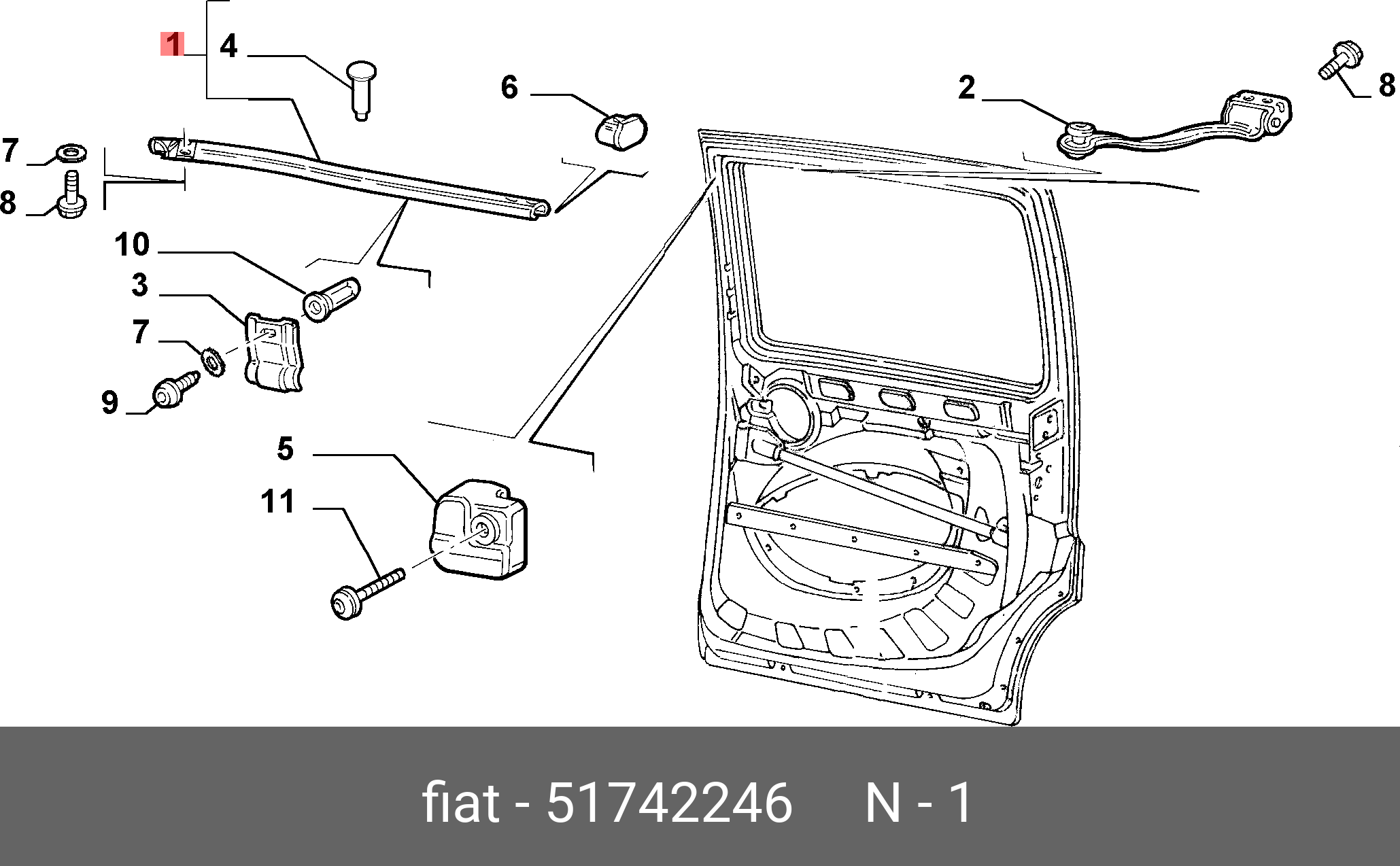 1
4
6
2
8
7
8
10
3
7
9
5
11

fiat - 51742246 N - 1