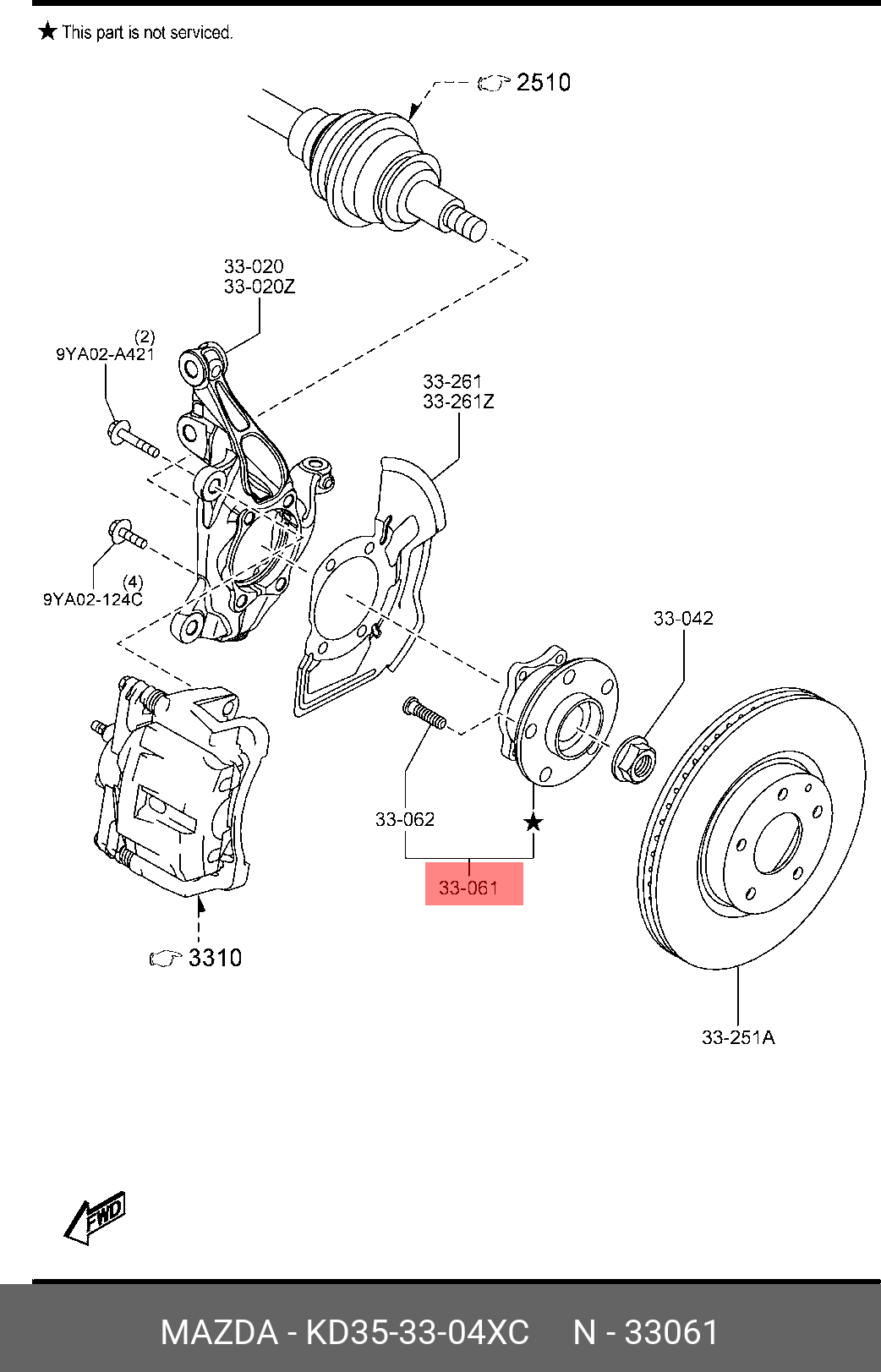 ★ This part is not serviced.

2510

33-020
33-020Z

(2)
9YA02-A421

33-261
33-261Z

(4)
9YA02-124C

33-042

33-062

★

33-061

3310

33-251A

FWD

MAZDA - KD35-33-04XC N - 33061