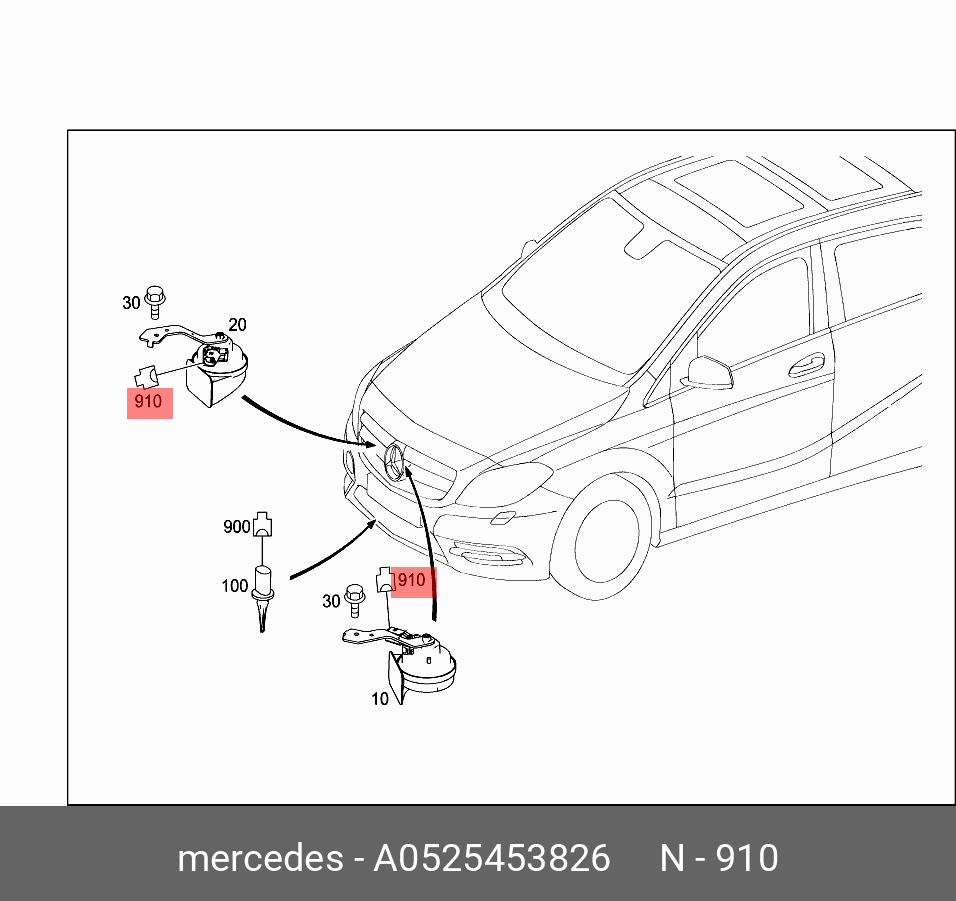 30
20
910
900
100
910
30
10

mercedes - A0525453826 N - 910