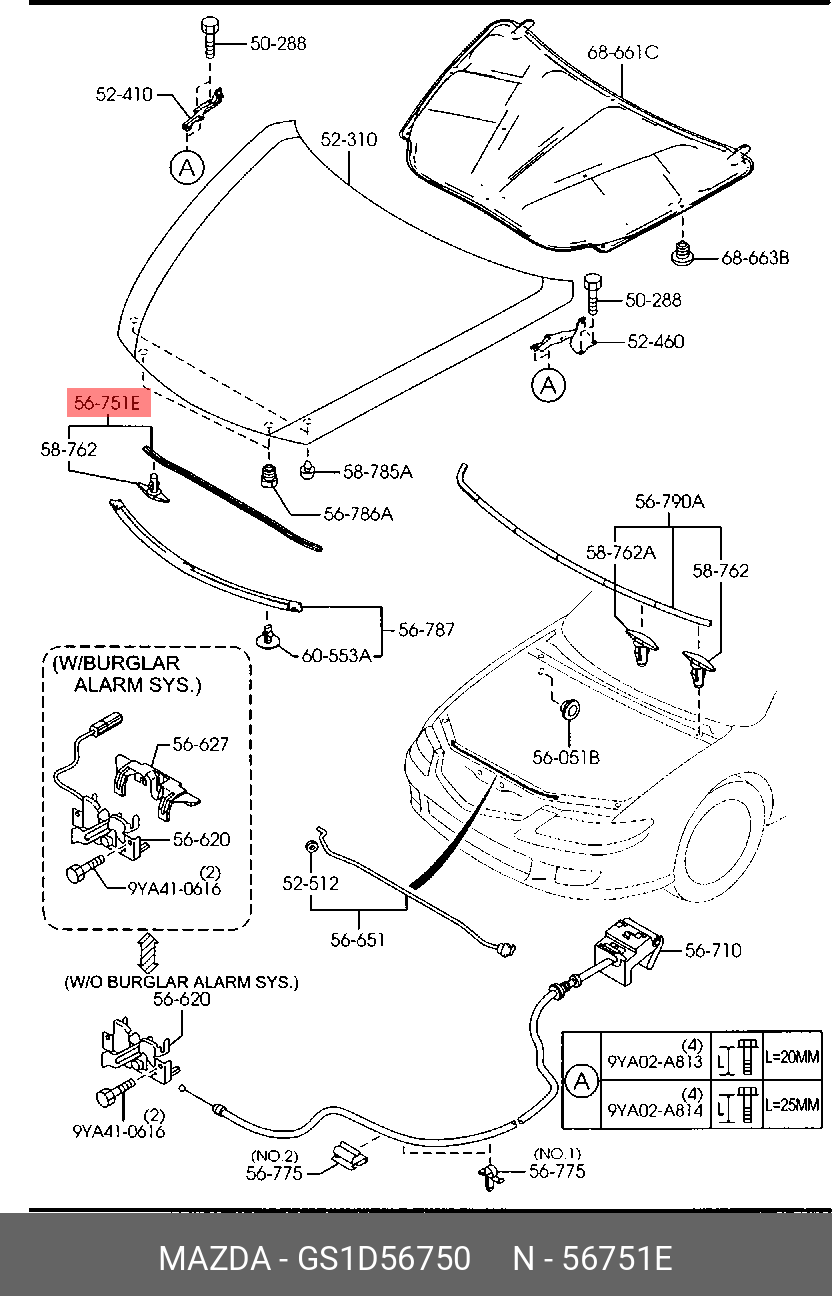 50-288
52-410
A
52-310
68-661C
68-663B
50-288
52-460
A
56-751E
58-762
58-785A
56-786A
56-790A
58-762A
58-762
56-787
60-553A
(W/BURGLAR ALARM SYS.)
56-627
56-620
(2)
9YA41-0616
56-051B
52-512
56-651
56-710
(W/O BURGLAR ALARM SYS.)
56-620
(2)
9YA41-0616
(NO.2)
56-775
(NO.1)
56-775

| A | (4) 9YA02-A813 | L | L=20MM |
|---|---|---|---|
| | (4) 9YA02-A814 | L | L=25MM |

MAZDA - GS1D56750 N - 56751E