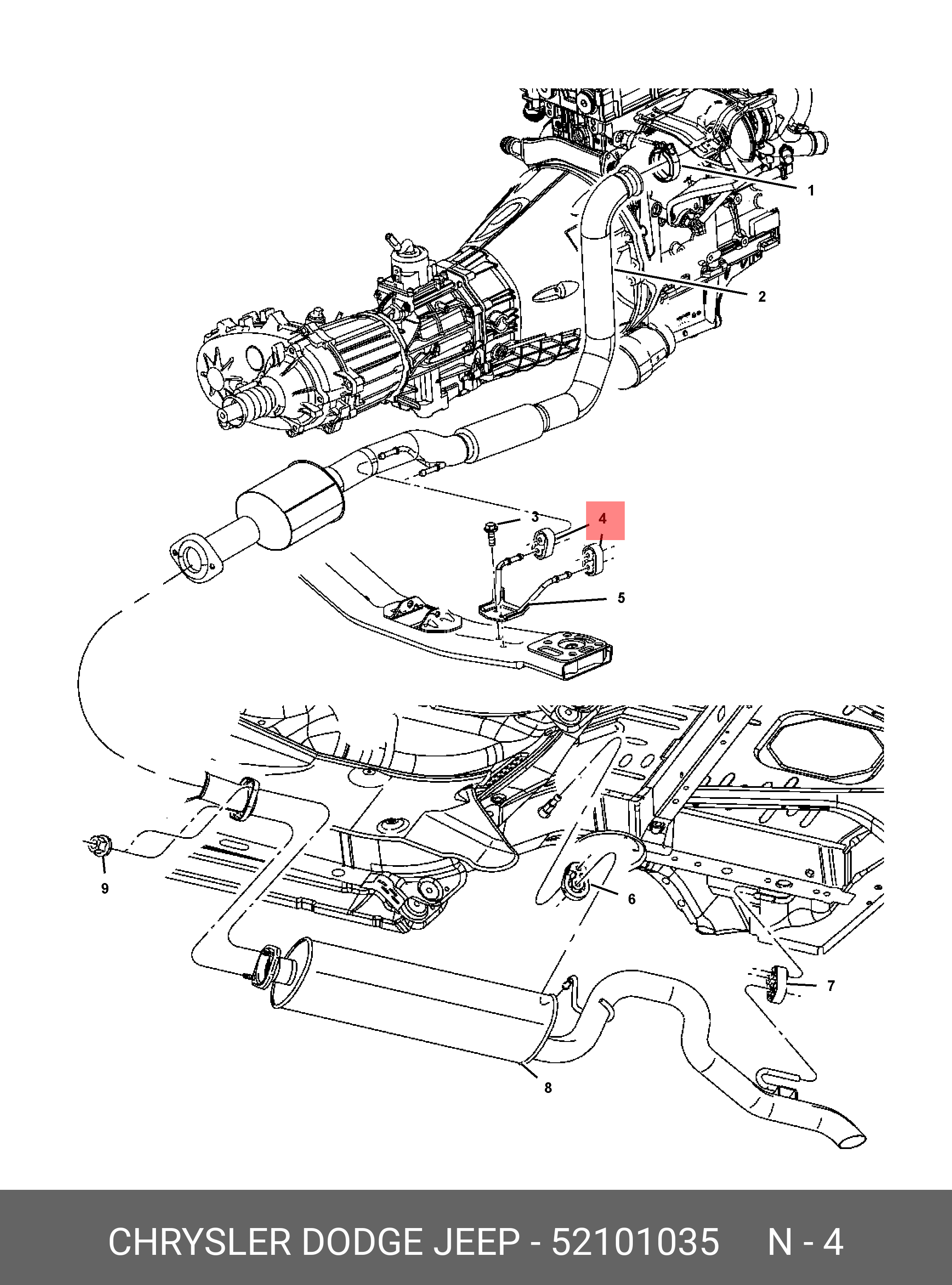 1
2
3
4
5
9
6
7
8

CHRYSLER DODGE JEEP - 52101035 N - 4