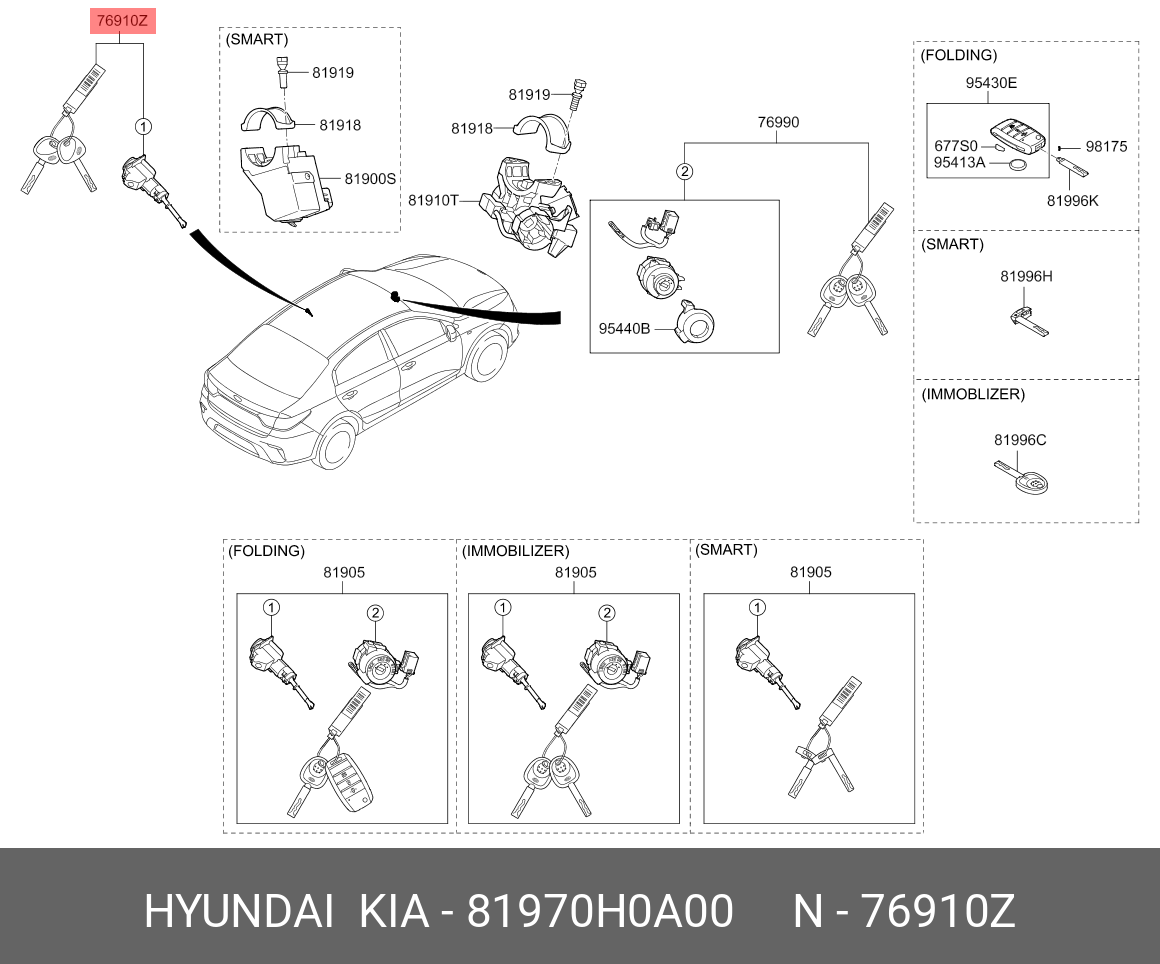 76910Z
1

(SMART)
81919
81918
81900S

81919
81918
81910T

76990
2
95440B

(FOLDING)
95430E
677S0
95413A
98175
81996K

(SMART)
81996H

(IMMOBLIZER)
81996C

(FOLDING)
81905
1
2

(IMMOBILIZER)
81905
1
2

(SMART)
81905
1

HYUNDAI KIA - 81970H0A00 N - 76910Z