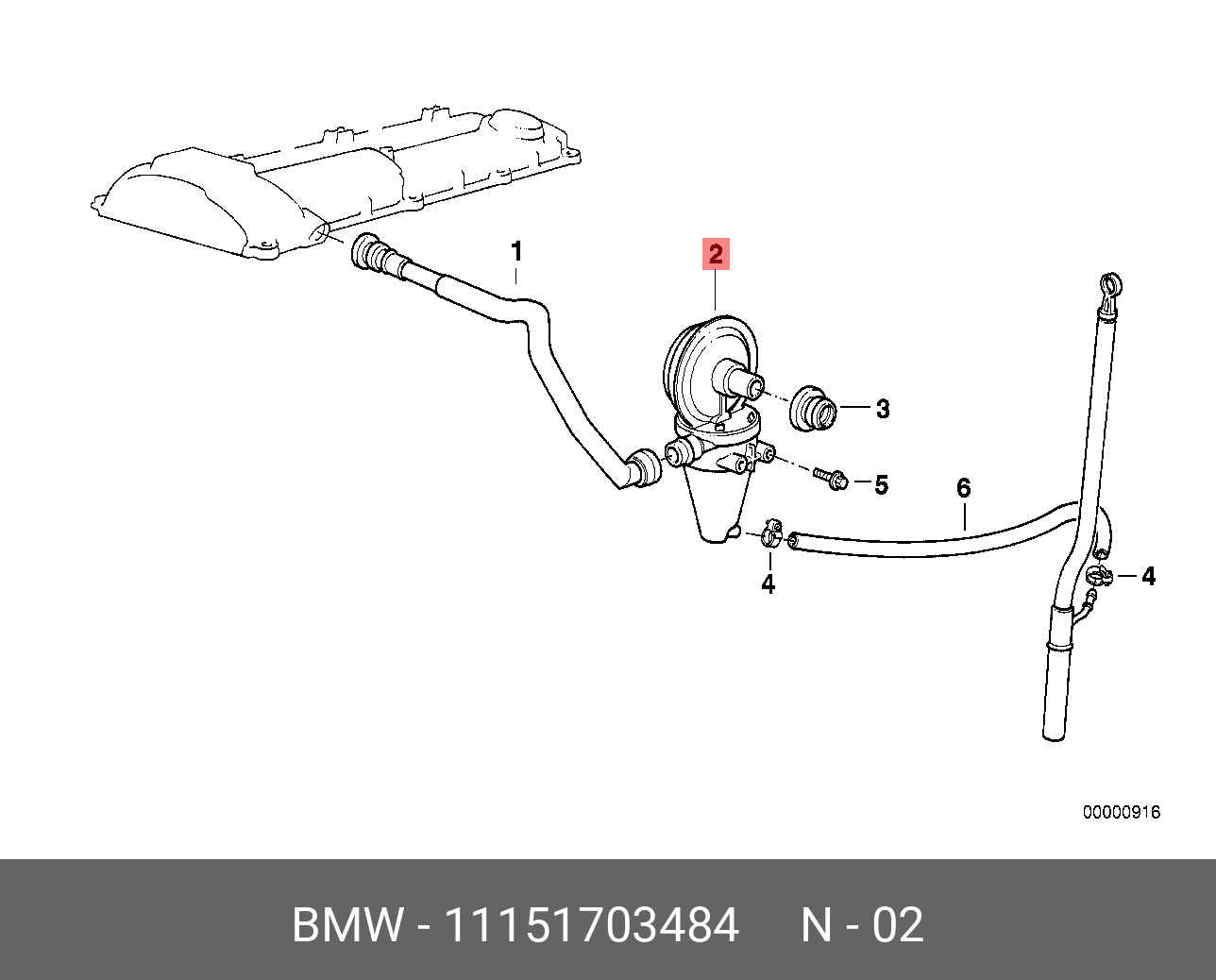 1
2
3
5
6
4
4
00000916
BMW - 11151703484 N - 02