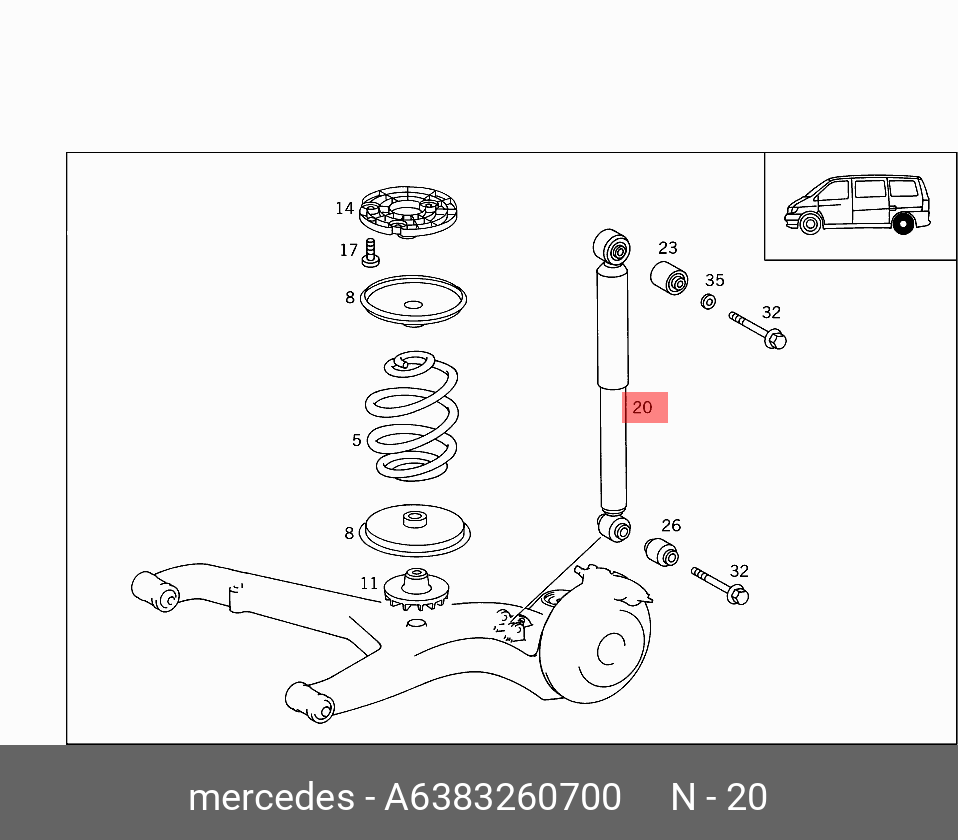 14
17
8
5
8
11
23
35
32
20
26
32

mercedes - A6383260700 N - 20