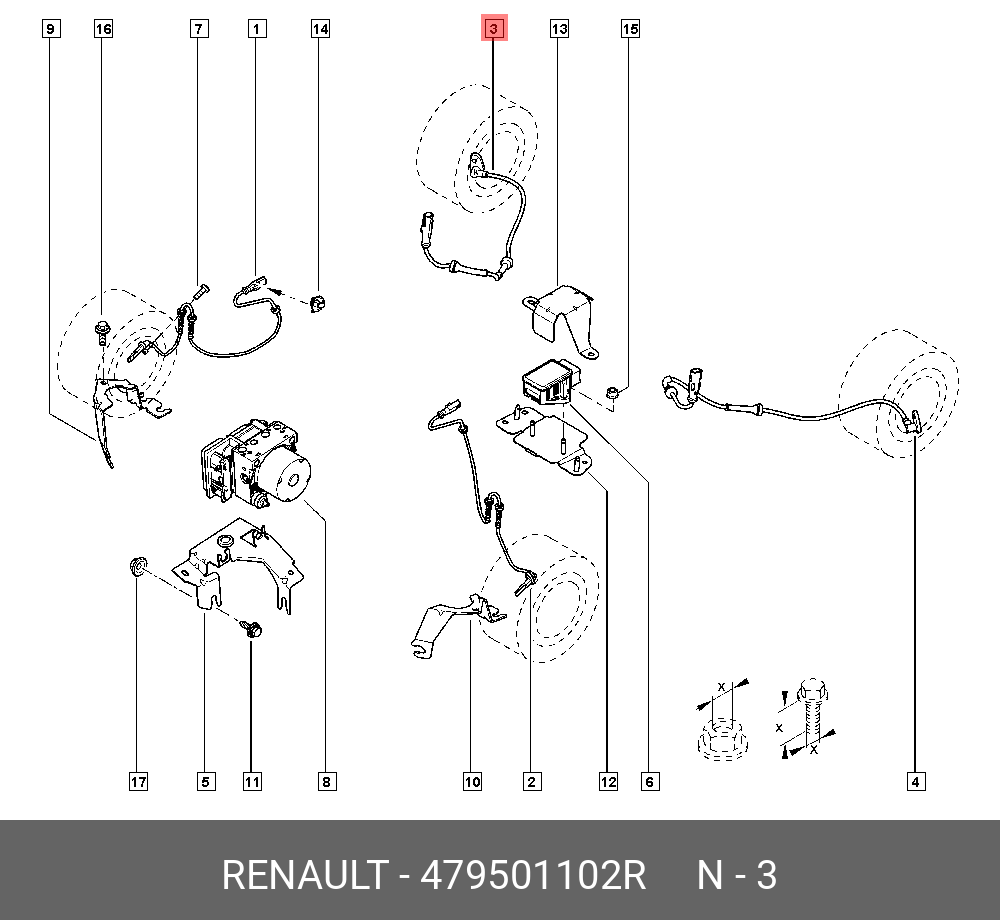 9
16
7
1
14
3
13
15
x
x
x
17
5
11
8
10
2
12
6
4

RENAULT - 479501102R N - 3