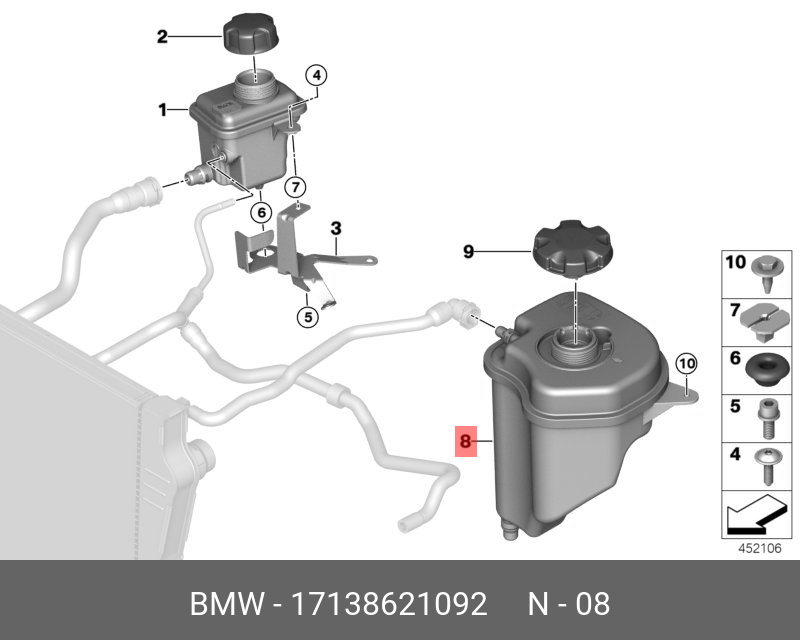 2
1
4
7
6
3
5
9
10
8
10
7
6
5
4
452106
BMW - 17138621092 N - 08