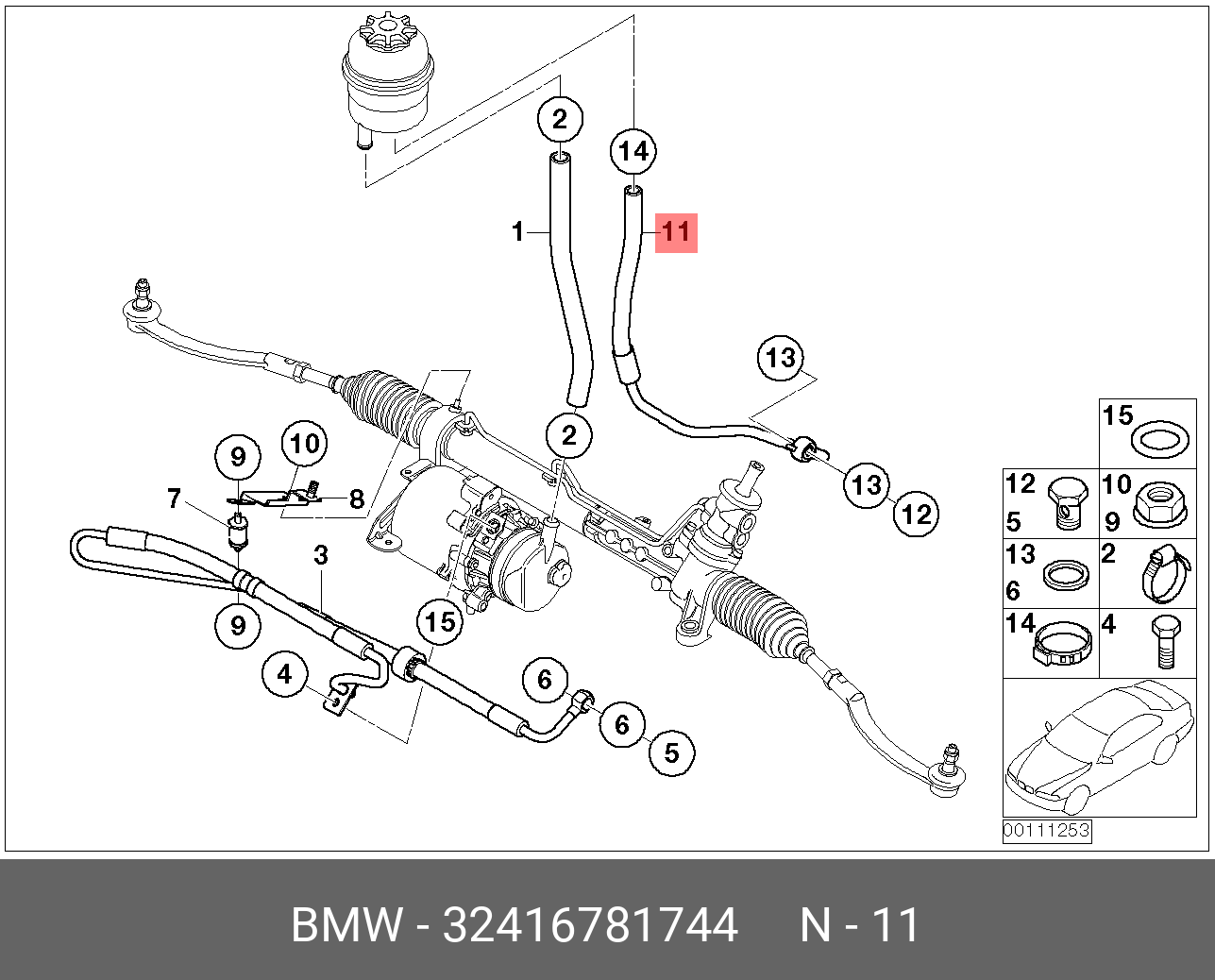 2
14
1
11
13
2
9
10
7
8
13
12
3
9
15
4
6
6
5
15
12
5
10
9
13
6
2
14
4
00111253

BMW - 32416781744 N - 11