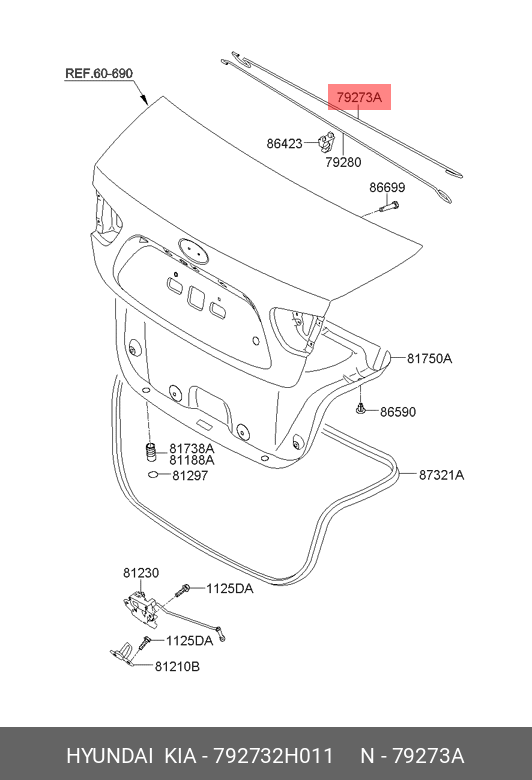 REF.60-690

79273A

86423

79280

86699

81750A

86590

81738A
81188A

81297

87321A

81230

1125DA

1125DA

81210B

HYUNDAI KIA - 792732H011 N - 79273A