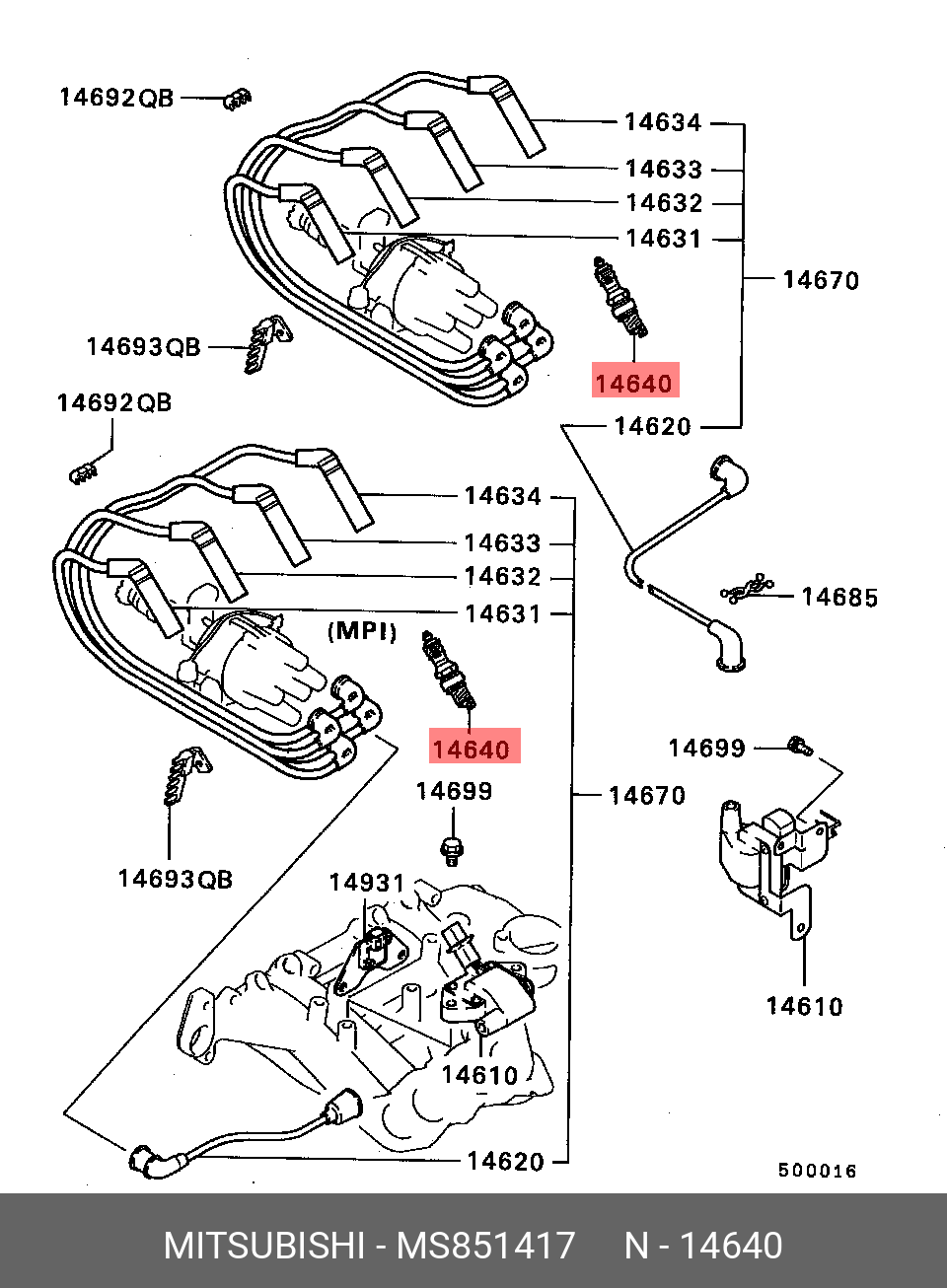 14692QB

14634
14633
14632
14631
14670

14693QB

14640

14692QB

14620

14634
14633
14632
14631

(MPI)

14685

14640

14699

14699

14670

14693QB

14931

14610

14610

14620

500016

MITSUBISHI - MS851417 N - 14640