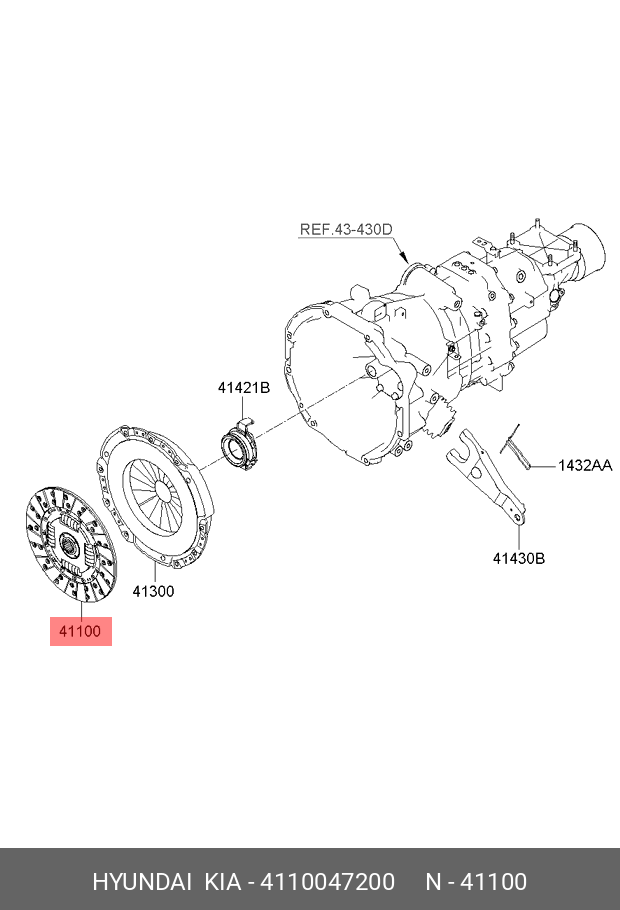 REF.43-430D

41421B

1432AA

41430B

41300

41100

HYUNDAI KIA - 4110047200 N - 41100