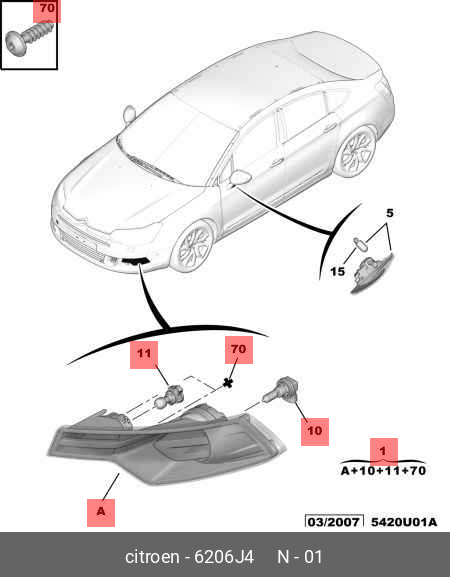 70

5

15

11

70

10

1

A+10+11+70

A

03/2007 5420U01A

citroen - 6206J4 N - 01