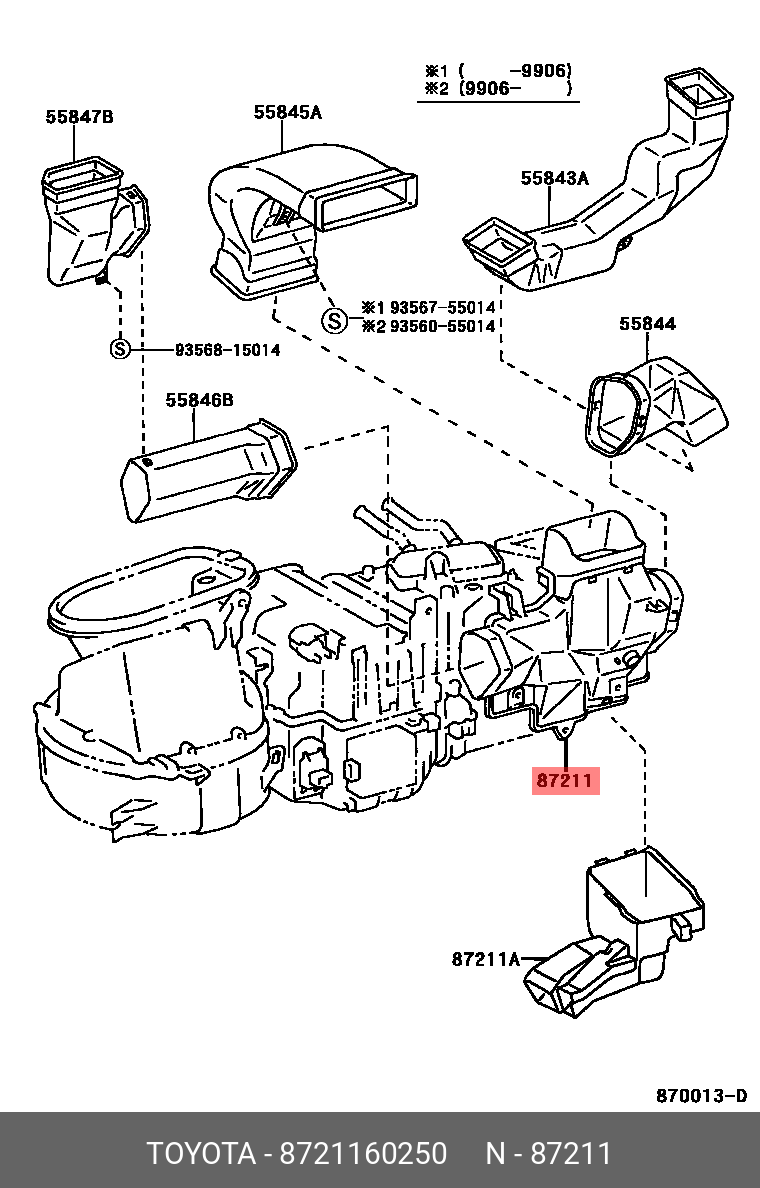 ※1 (      -9906)
※2 (9906-      )

55847B

55845A

55843A

S ※1 93567-55014
※2 93560-55014

S 93568-15014

55844

55846B

87211

87211A

870013-D

TOYOTA - 8721160250     N - 87211