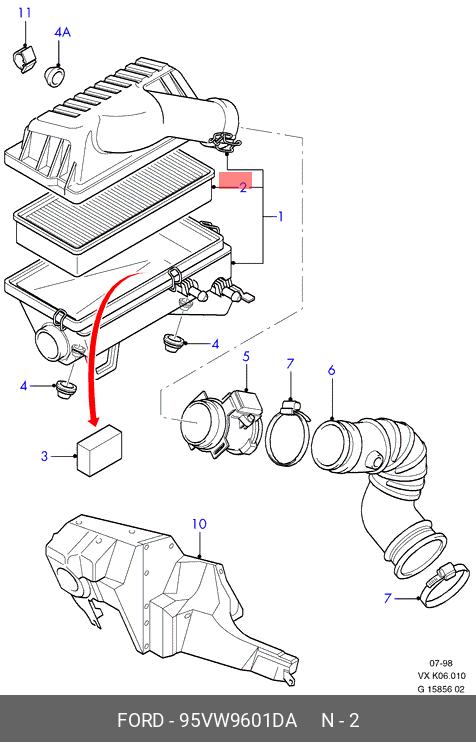 11
4A
2
1
4
5
7
6
4
3
10
7
07-98
VX K06.010
G 15856 02
FORD - 95VW9601DA N - 2