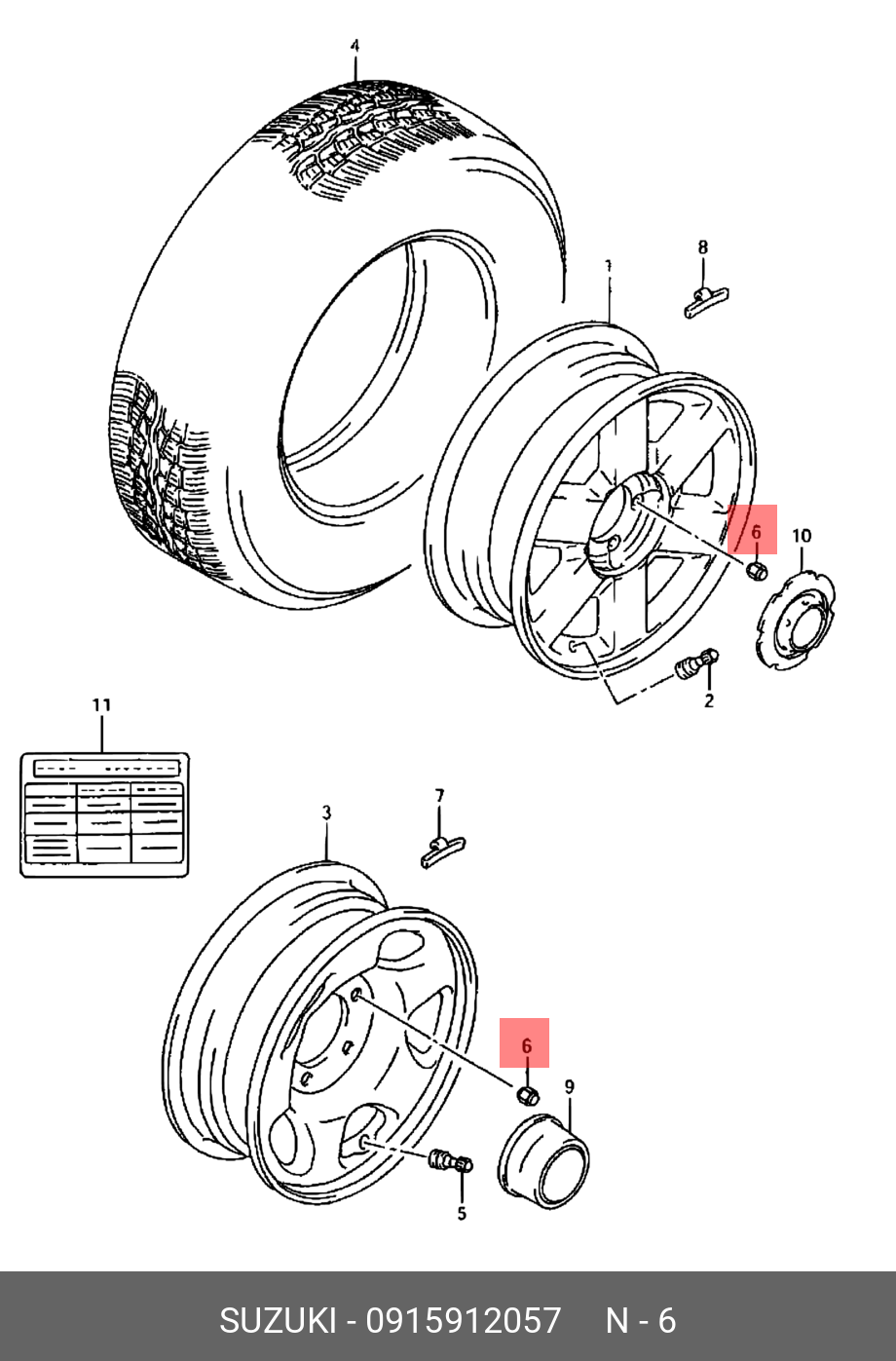 4
8
1
6
10
2
11
7
3
6
9
5
SUZUKI - 0915912057 N - 6