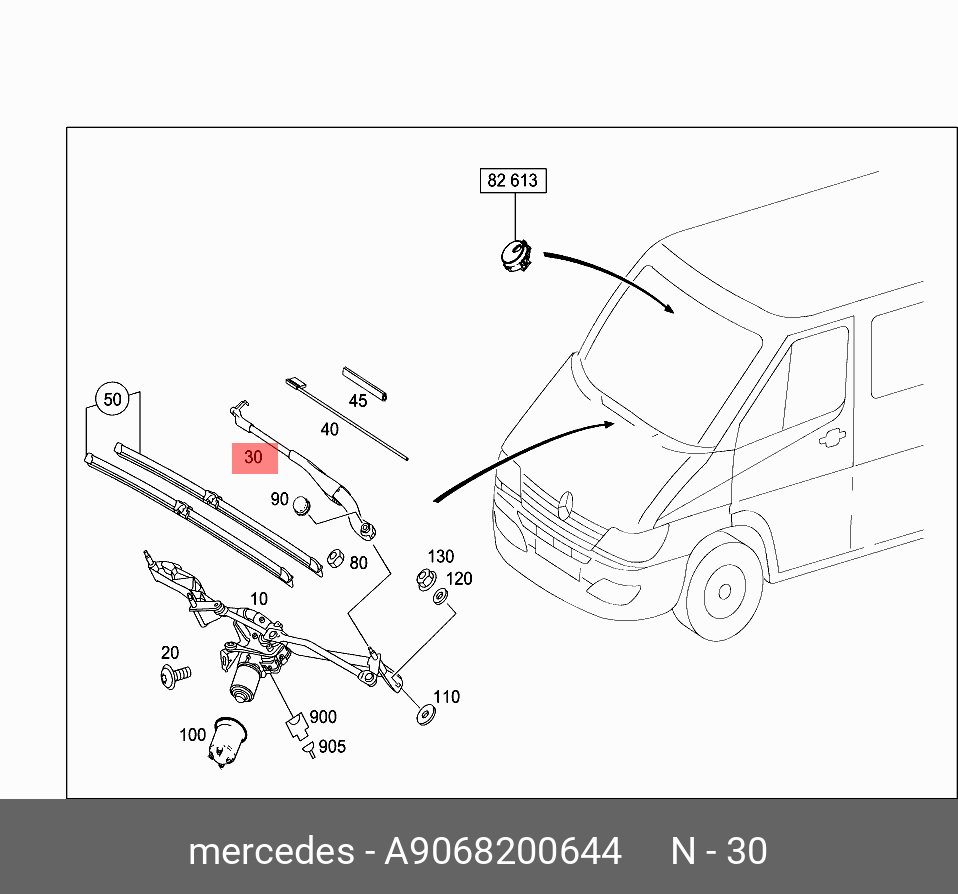 82 613

50

45

40

30

90

80

130

120

10

20

110

900

905

100

mercedes - A9068200644 N - 30