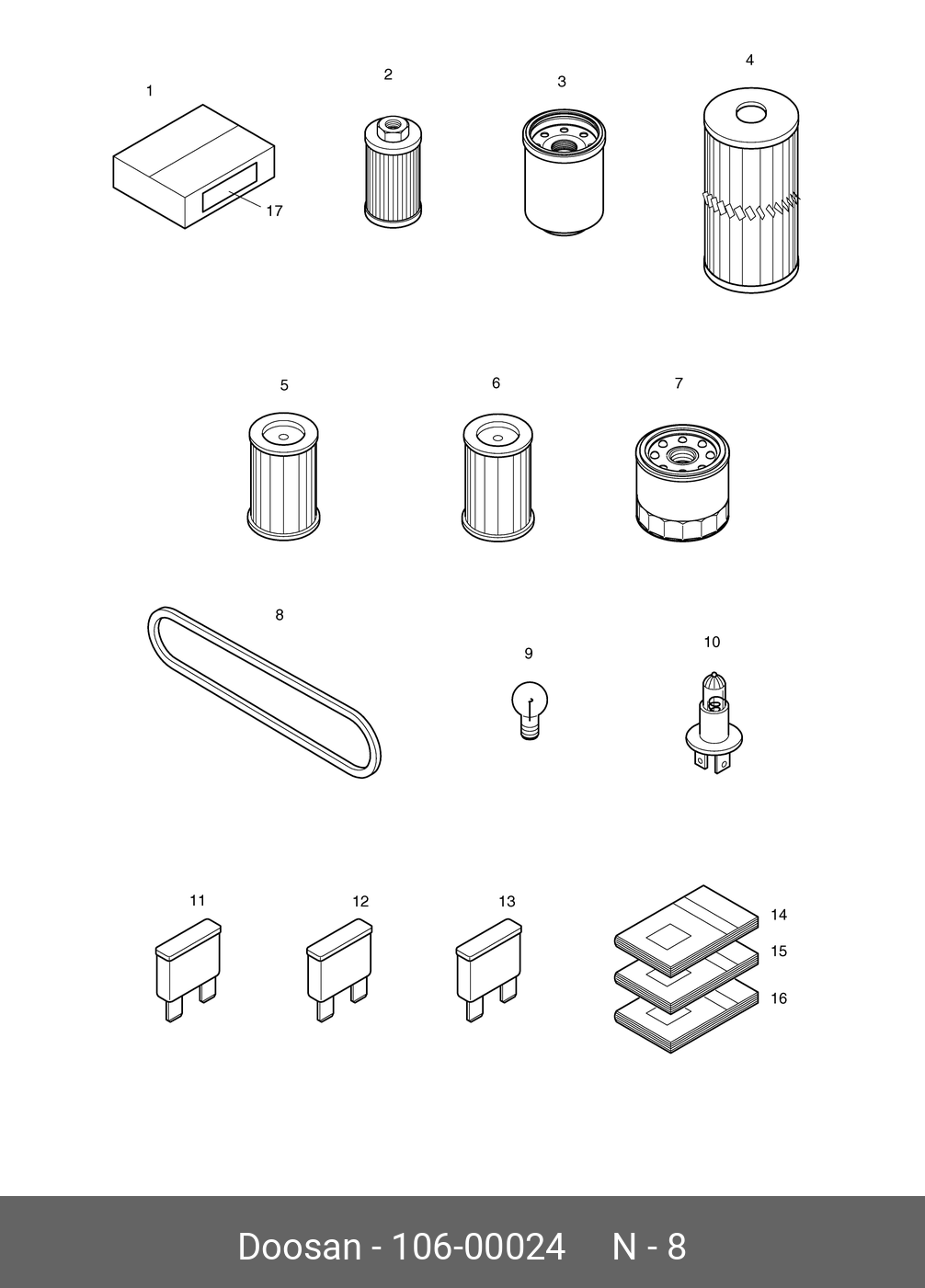 1
17
2
3
4
5
6
7
8
9
10
11
12
13
14
15
16

Doosan - 106-00024 N - 8