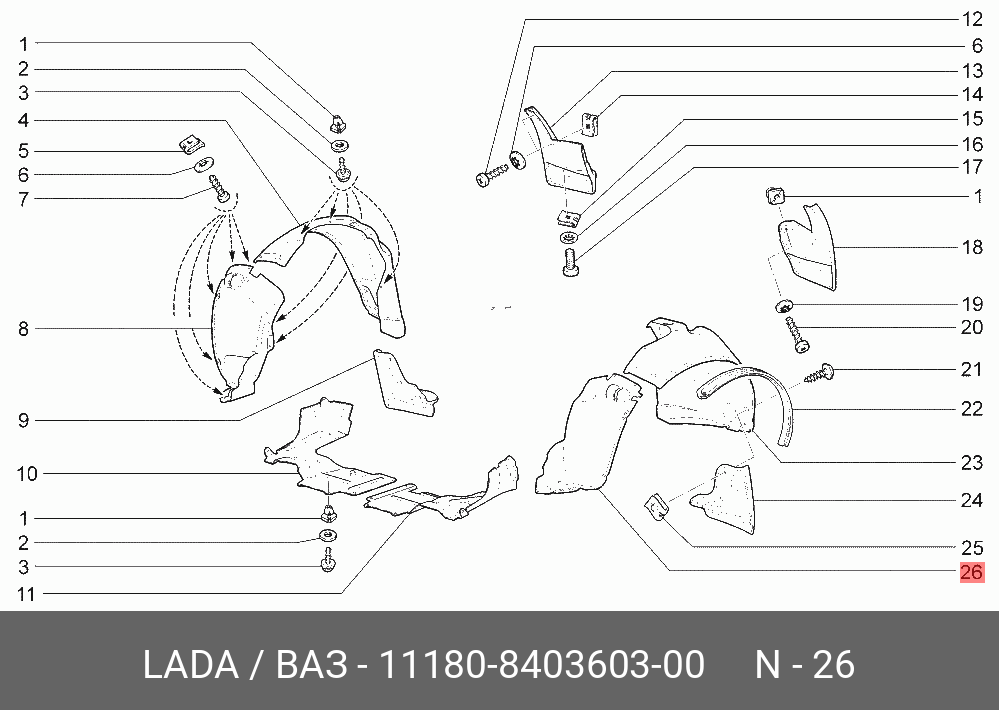 1
2
3
4
5
6
7
8
9
10
1
2
3
11

12
6
13
14
15
16
17
1
18
19
20
21
22
23
24
25
26

LADA / ВАЗ - 11180-8403603-00 N - 26