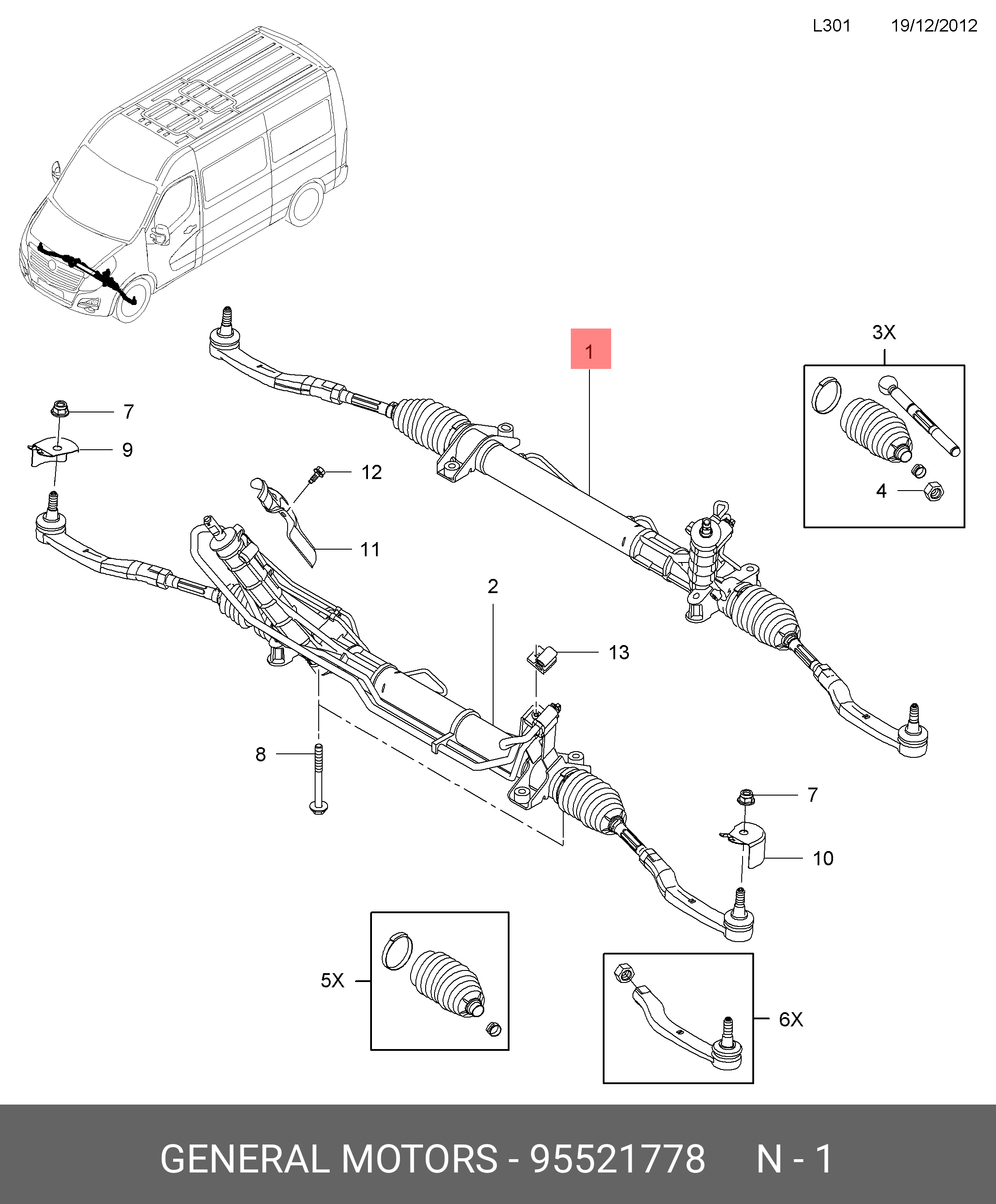 L301 19/12/2012

1

3X

4

7

9

12

11

2

13

8

7

10

5X

6X

GENERAL MOTORS - 95521778 N - 1