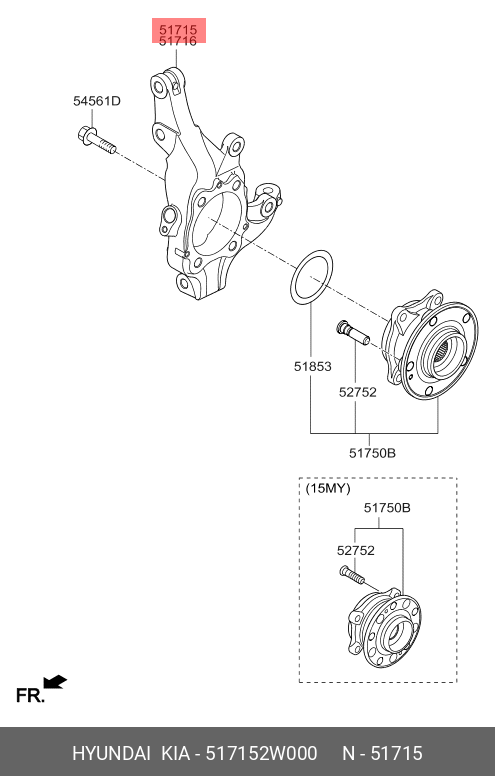 51715
51716

54561D

51853

52752

51750B

(15MY)

51750B

52752

FR.

HYUNDAI KIA - 517152W000 N - 51715