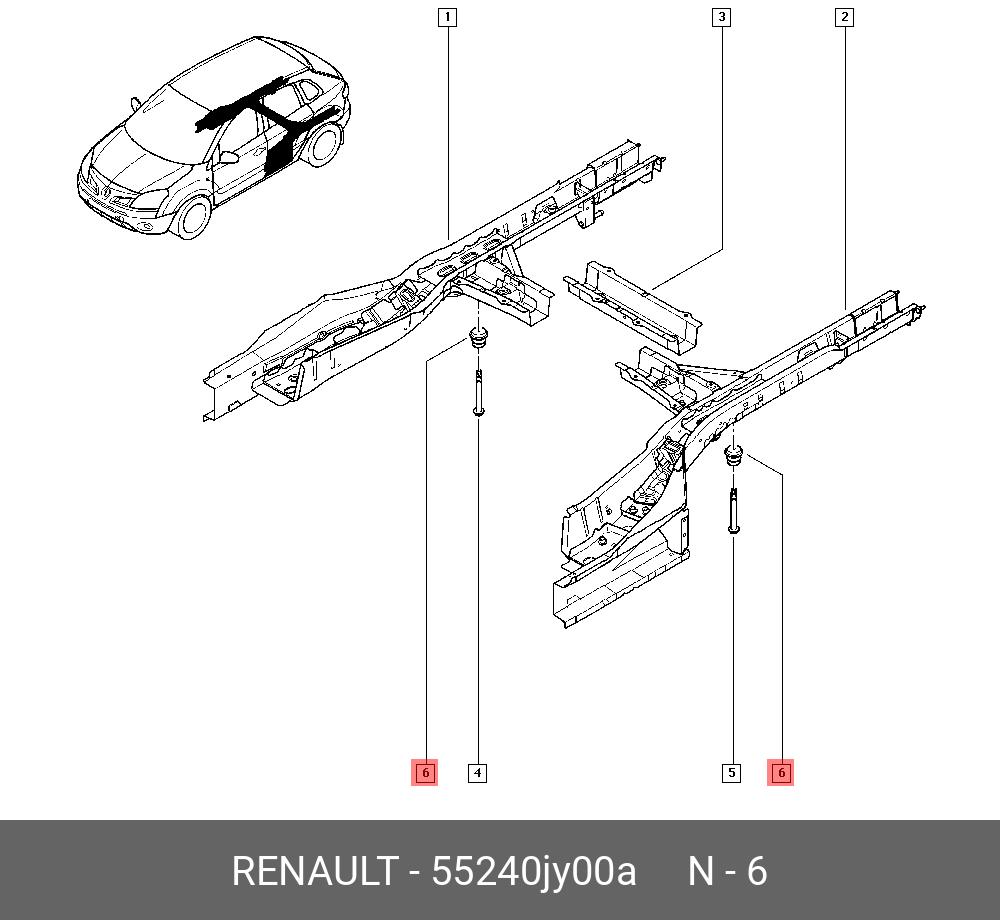 1
3
2
6
4
5
6
RENAULT - 55240jy00a N - 6