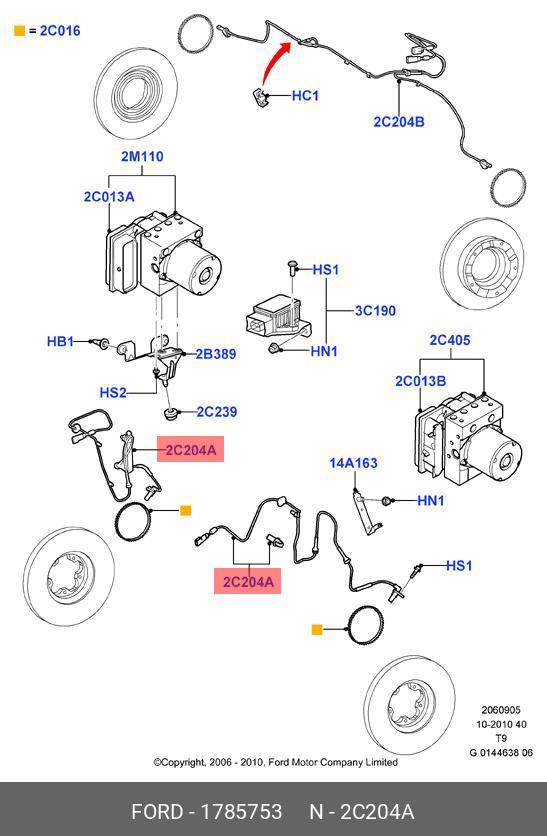 = 2C016

HC1

2C204B

2M110

2C013A

HS1

3C190

HN1

HB1

2B389

HS2

2C239

2C405

2C013B

2C204A

14A163

HN1

HS1

2C204A

2060905
10-2010 40
T9
G 0144638 06

©Copyright, 2006 - 2010, Ford Motor Company Limited

FORD - 1785753 N - 2C204A