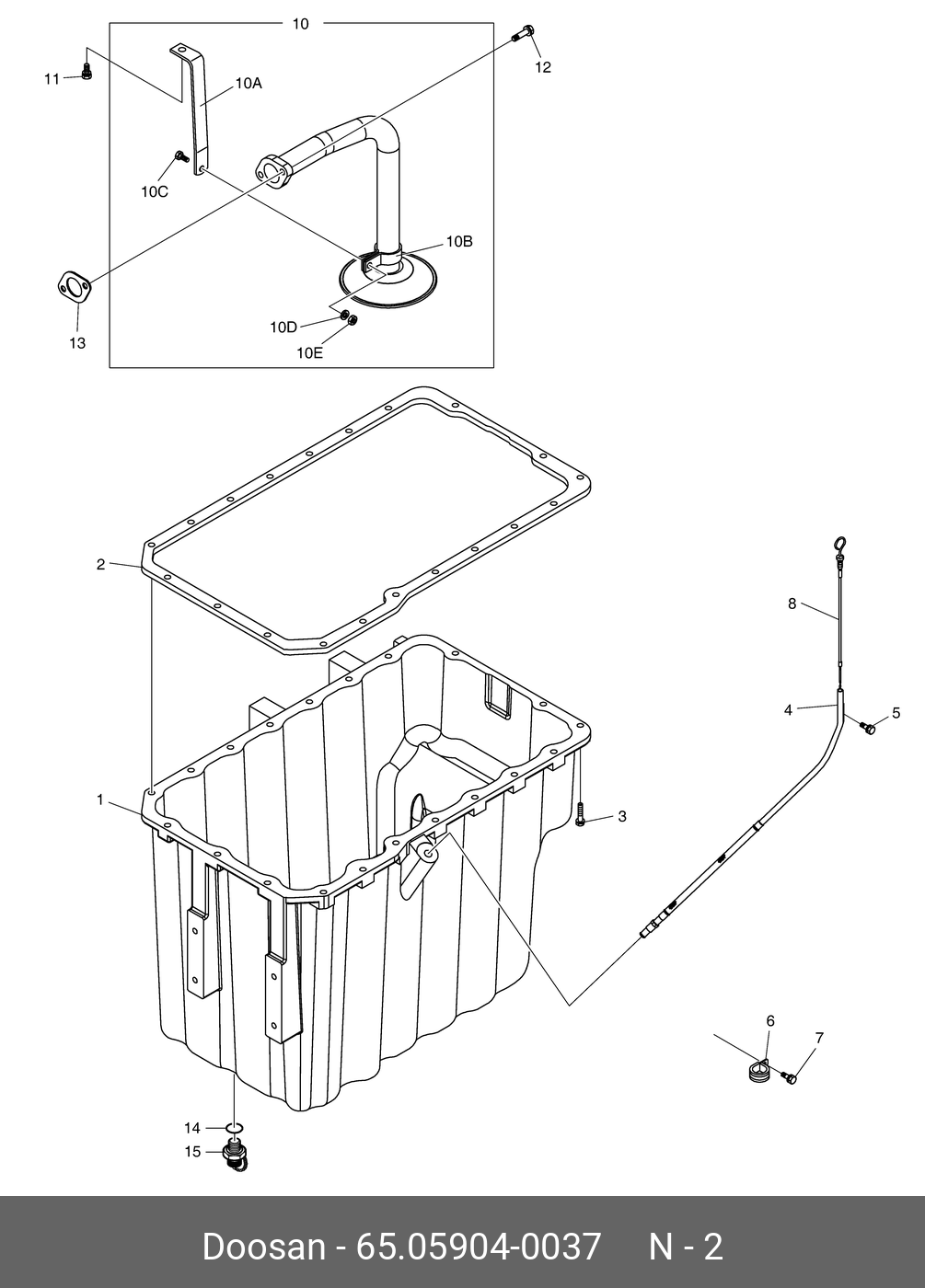 10
11
10A
12
10C
10B
13
10D
10E
2
8
4
5
1
3
6
7
14
15

Doosan - 65.05904-0037   N - 2