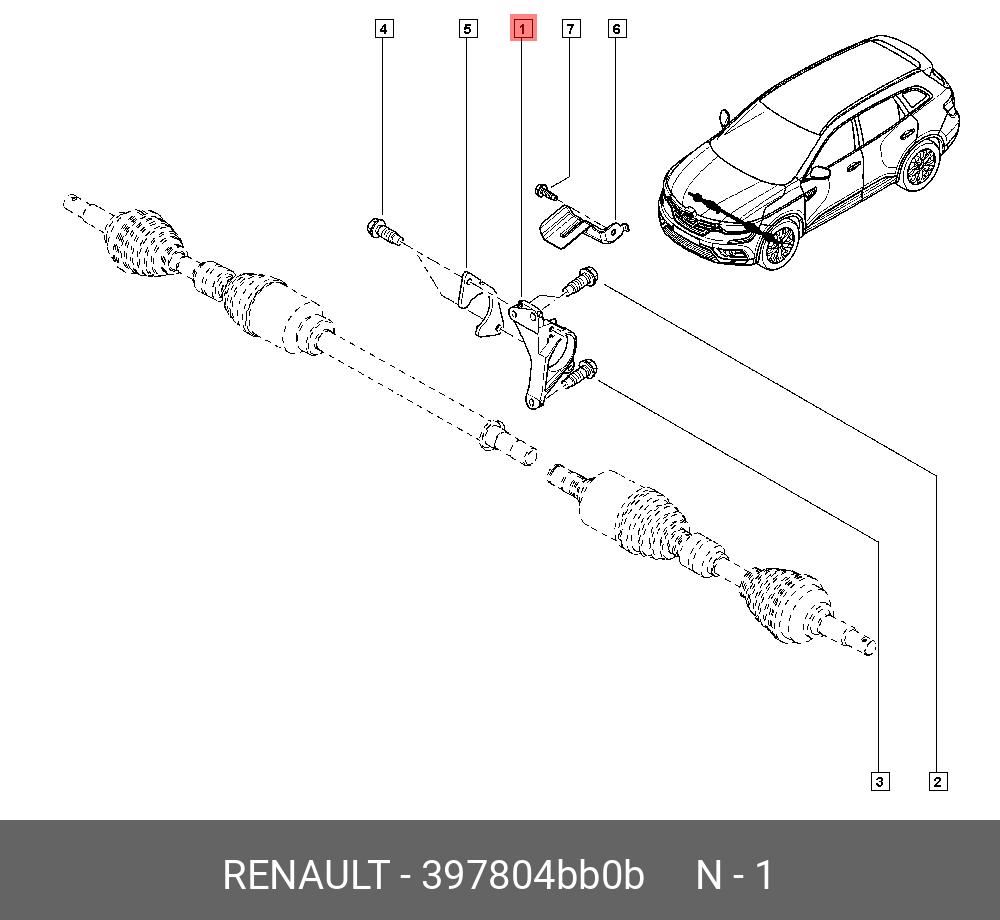 4
5
1
7
6
3
2
RENAULT - 397804bb0b N - 1