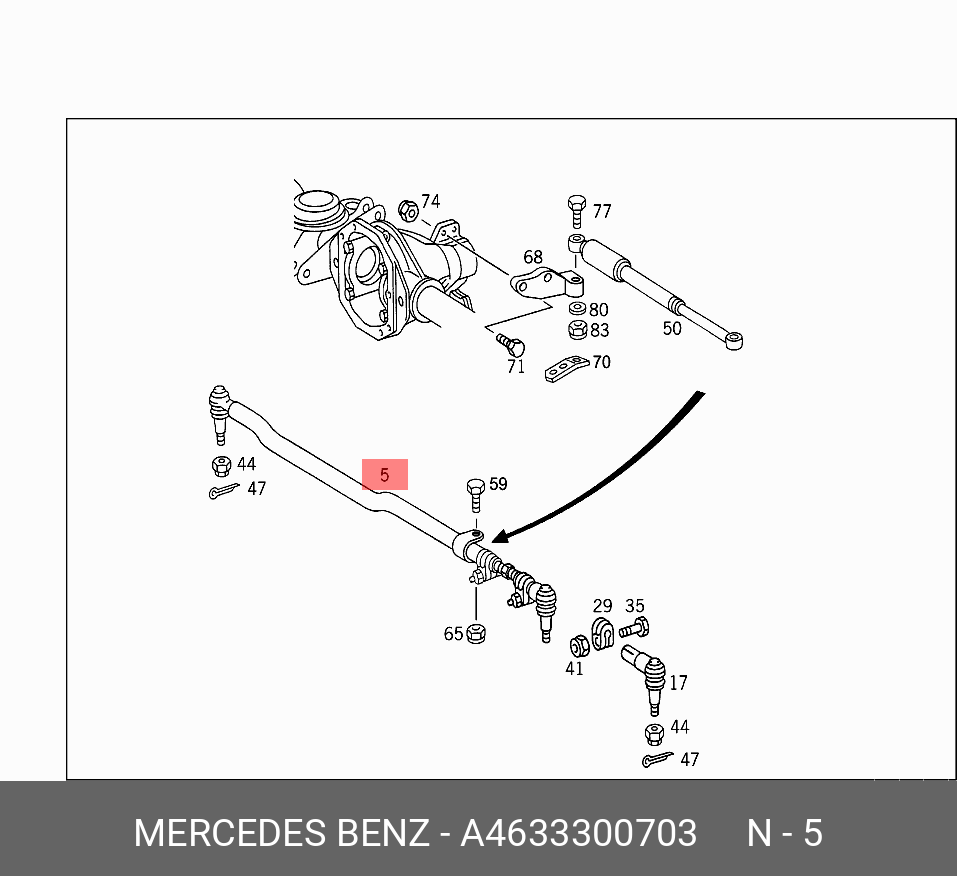 74
77
68
80
83
50
71
70
44
47
5
59
65
29
35
41
17
44
47

MERCEDES BENZ - A4633300703 N - 5