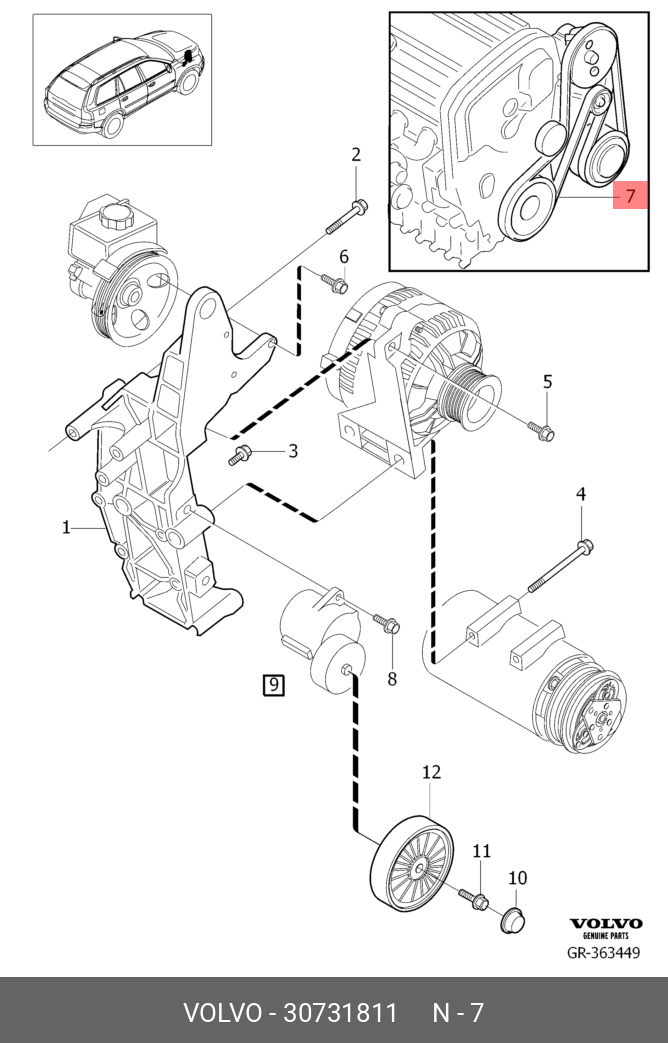 7
2
6
5
3
4
1
9
8
12
11
10
VOLVO
GENUINE PARTS
GR-363449

VOLVO - 30731811 N - 7