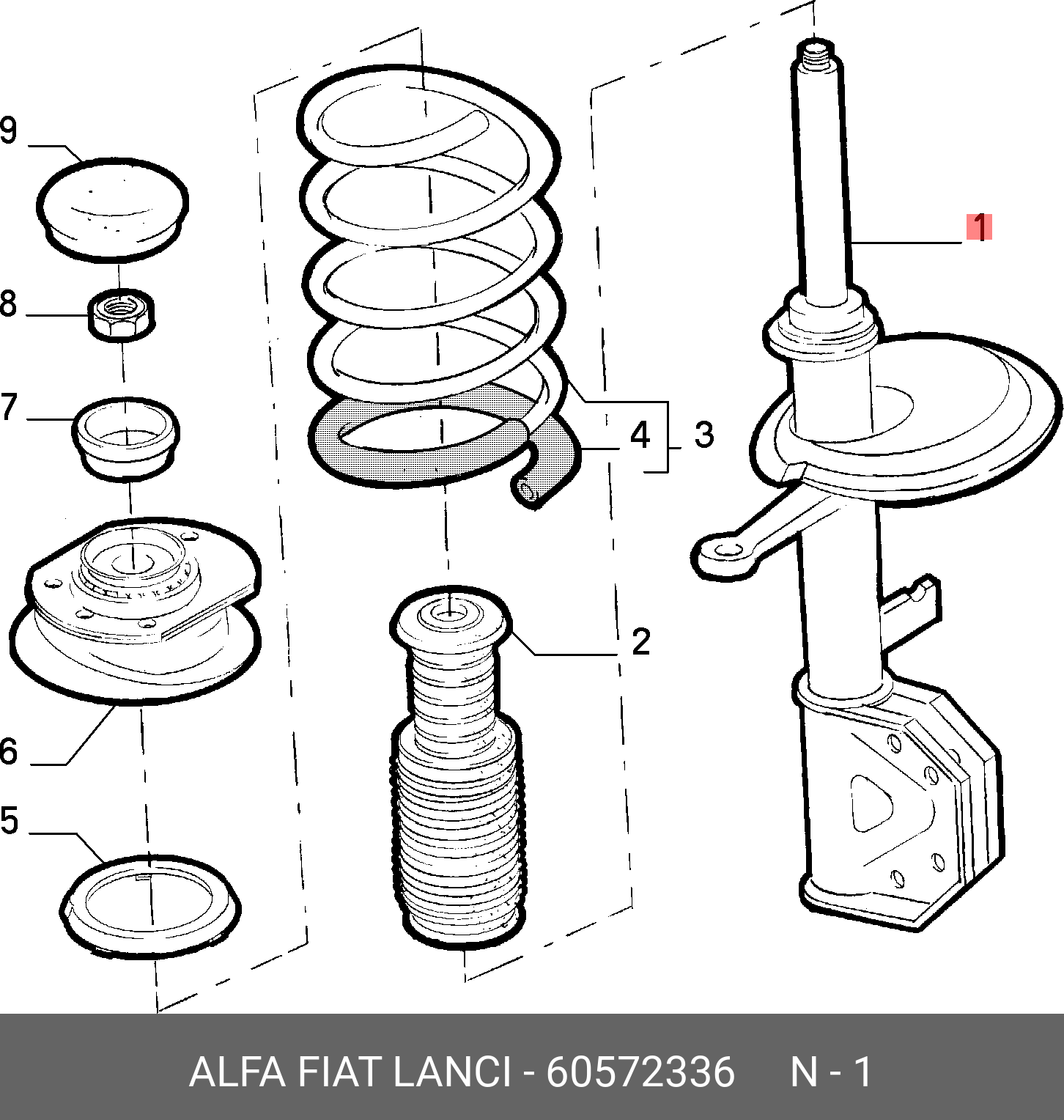 9
8
7
6
5
4
3
2
1

ALFA FIAT LANCI - 60572336 N - 1