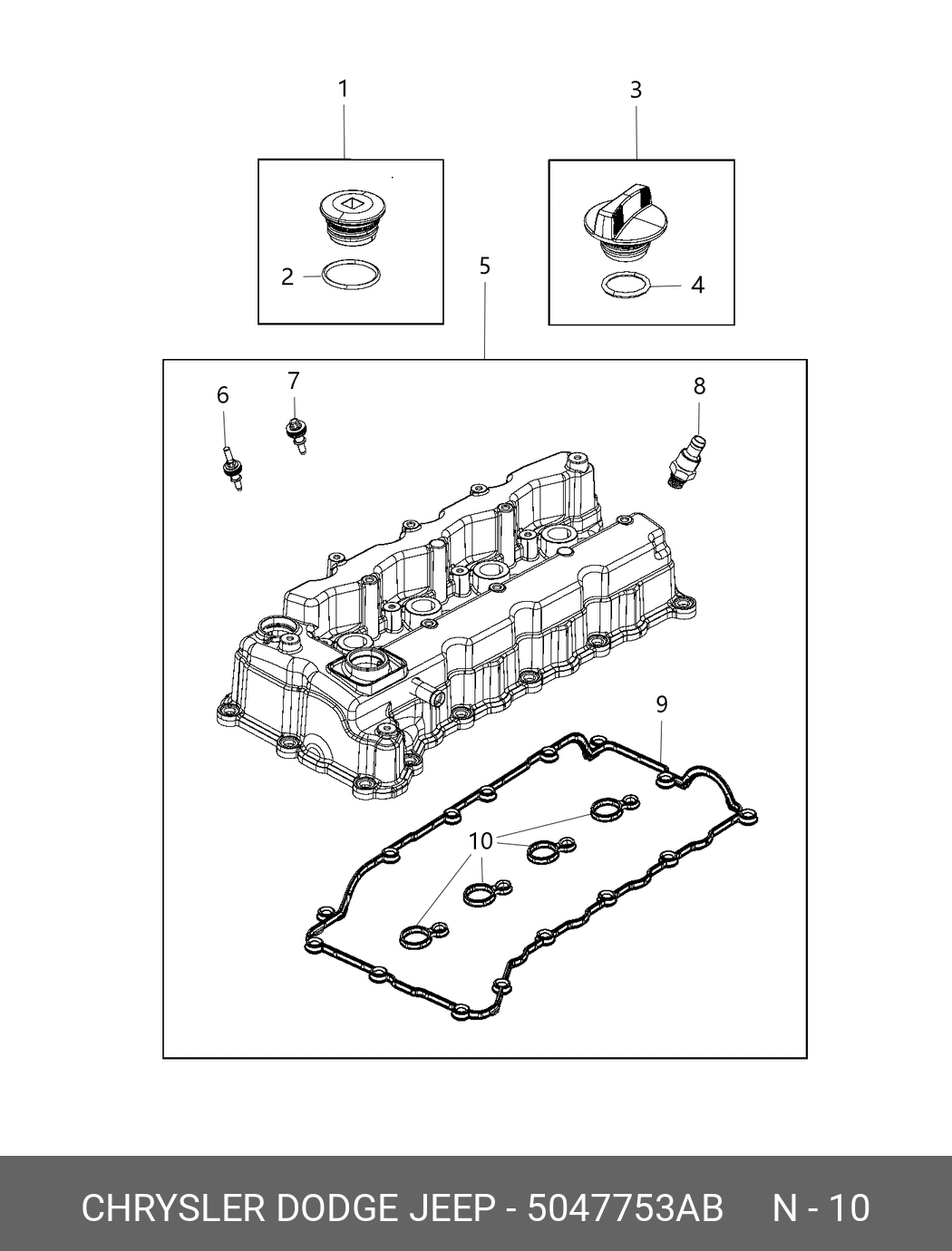 1
3
2
4
5
6
7
8
9
10

CHRYSLER DODGE JEEP - 5047753AB N - 10