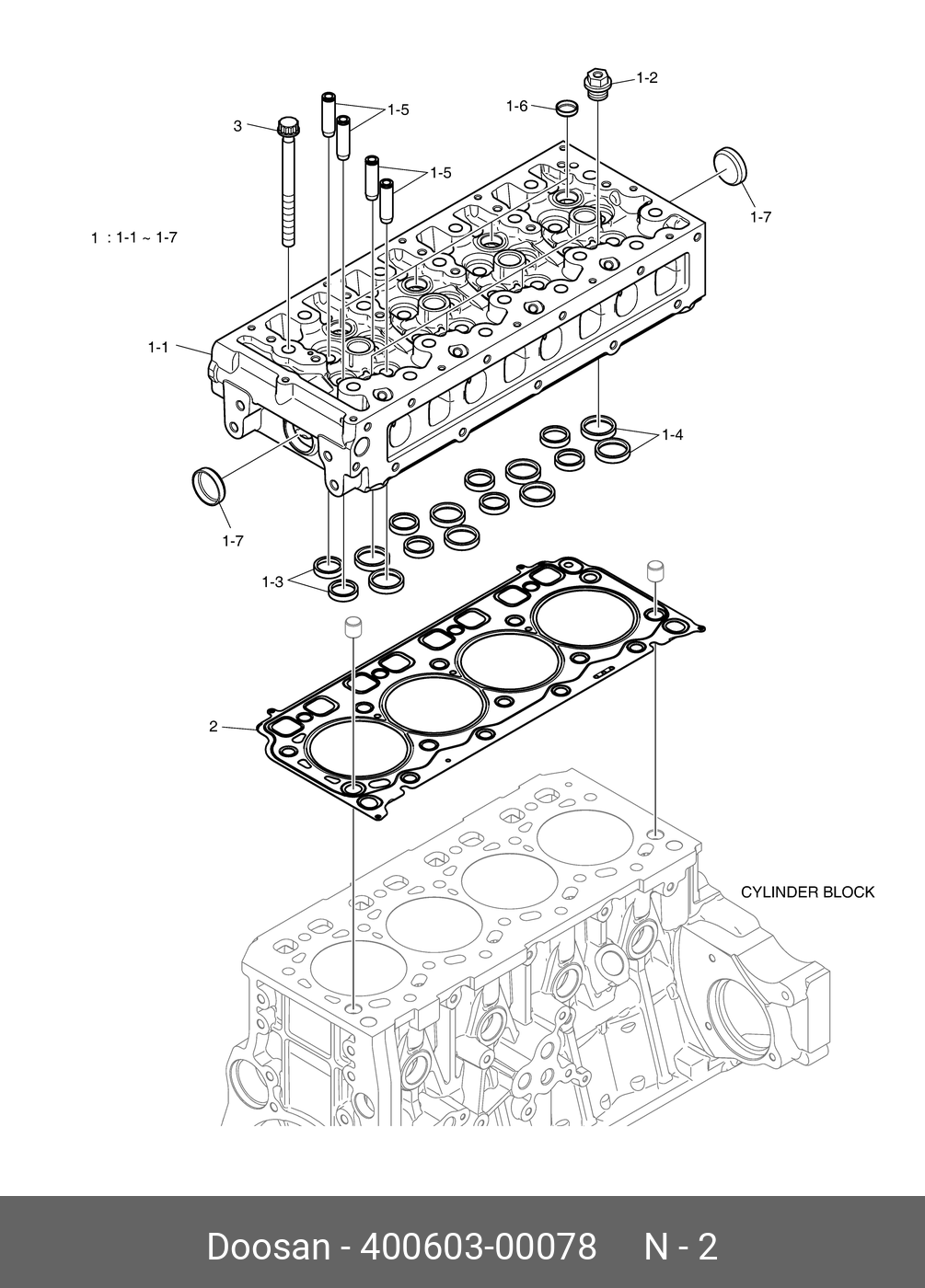 1-2
1-6
1-5
3
1-5
1-7
1 : 1-1 ~ 1-7
1-1
1-4
1-7
1-3
2
CYLINDER BLOCK

Doosan - 400603-00078 N - 2