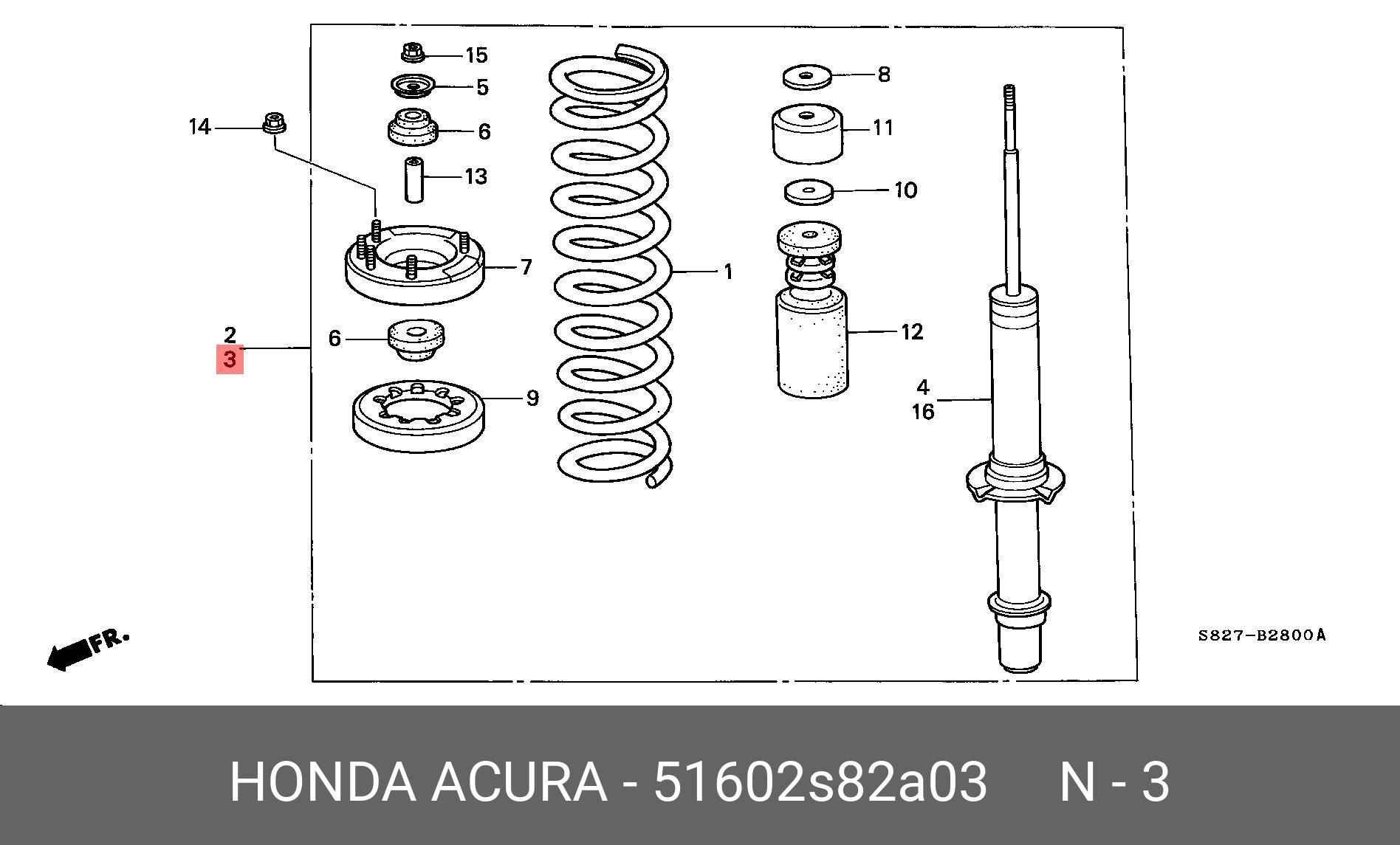 15
5
14
6
13
7
2
3
6
9
1
8
11
10
12
4
16
FR.
S827-B2800A

HONDA ACURA - 51602s82a03 N - 3