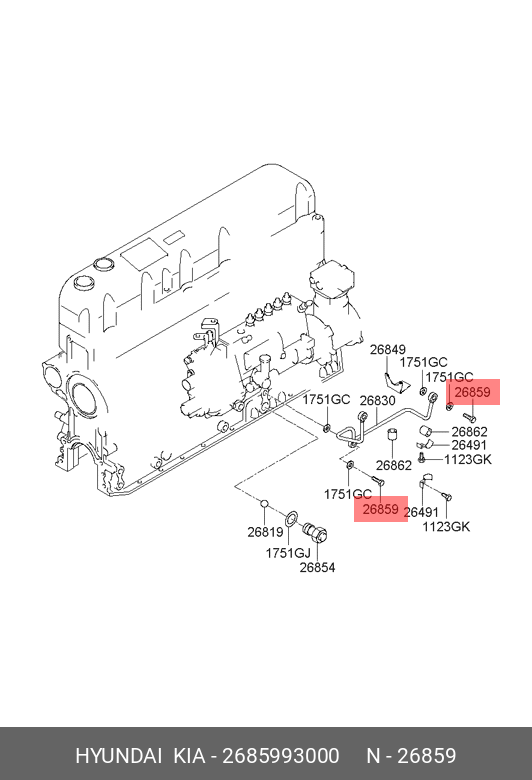 26849
1751GC
1751GC
26859
1751GC
26830
26862
26491
26862
1123GK
1751GC
26859
26491
1123GK
26819
1751GJ
26854

HYUNDAI KIA - 2685993000 N - 26859