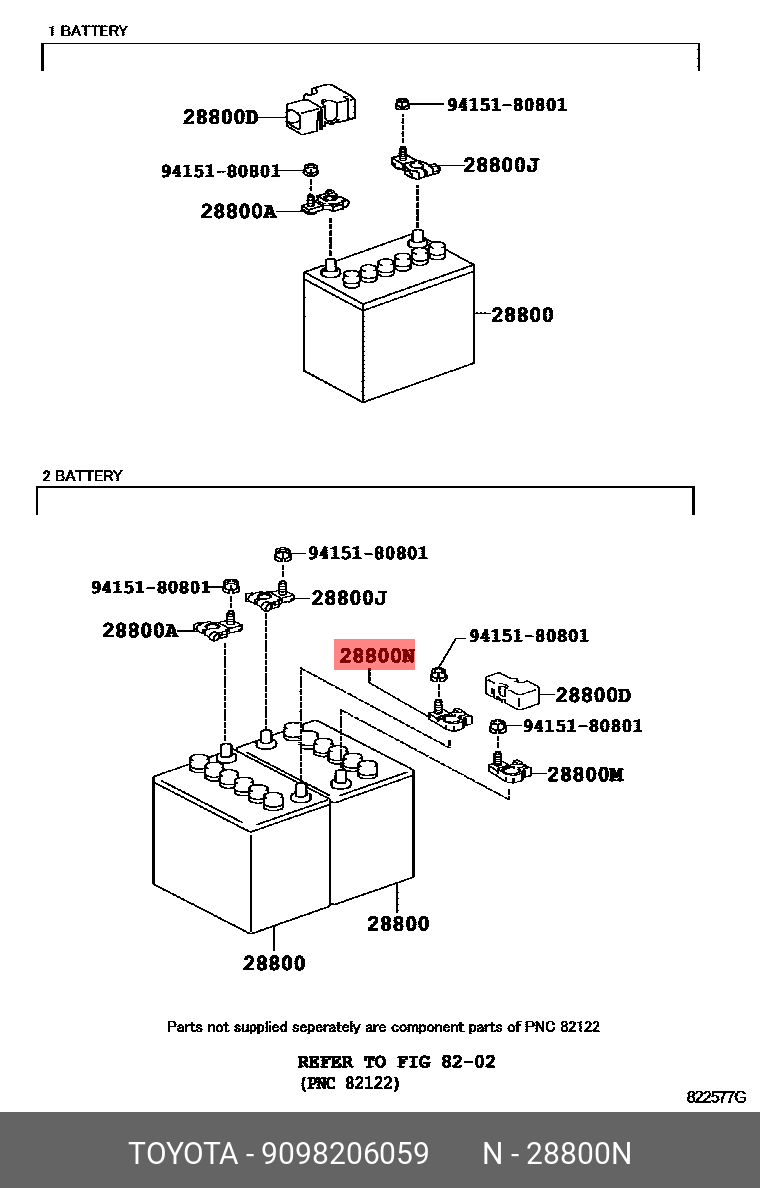 1 BATTERY

28800D
94151-80801
94151-80801
28800J
28800A
28800

2 BATTERY

94151-80801
94151-80801
28800J
28800A
28800N
94151-80801
28800D
94151-80801
28800M
28800
28800

Parts not supplied seperately are component parts of PNC 82122

REFER TO FIG 82-02
(PNC 82122)

822577G

TOYOTA - 9098206059 N - 28800N