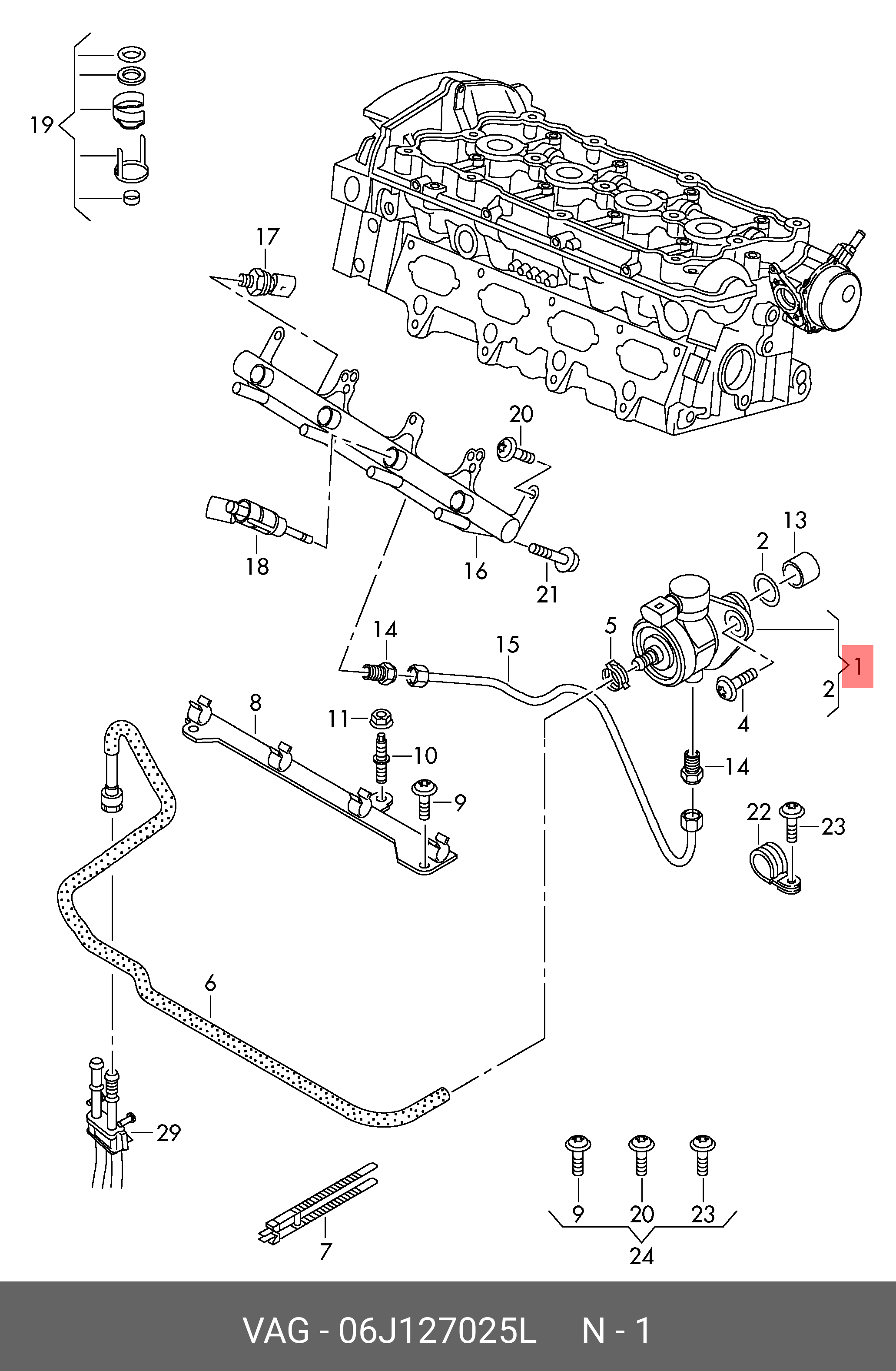 19
17
20
18
16
21
13
2
14
15
5
1
2
4
8
11
10
9
14
22
23
6
29
7
9
20
23
24

VAG - 06J127025L N - 1