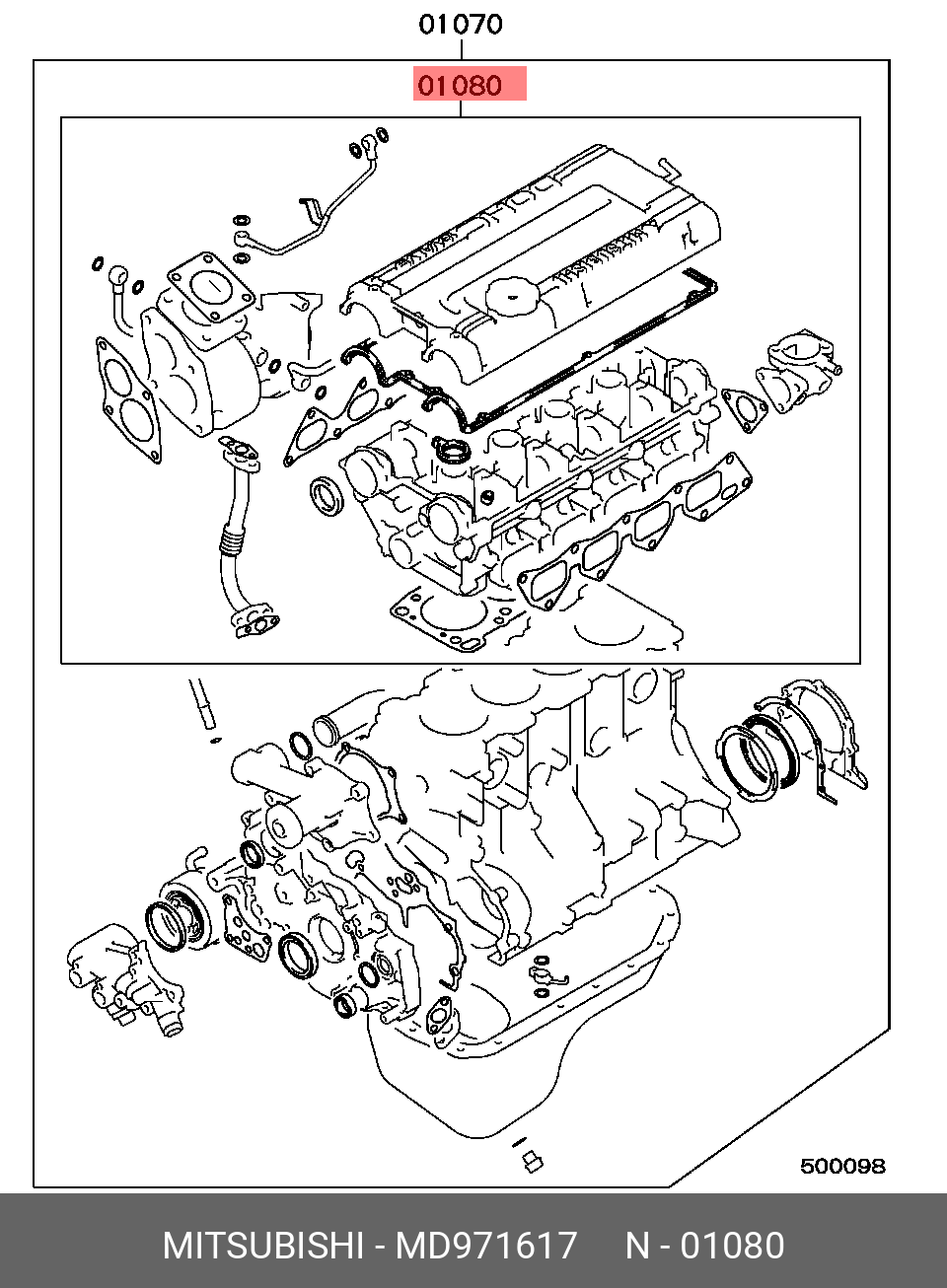 01070

01080

500098

MITSUBISHI - MD971617 N - 01080