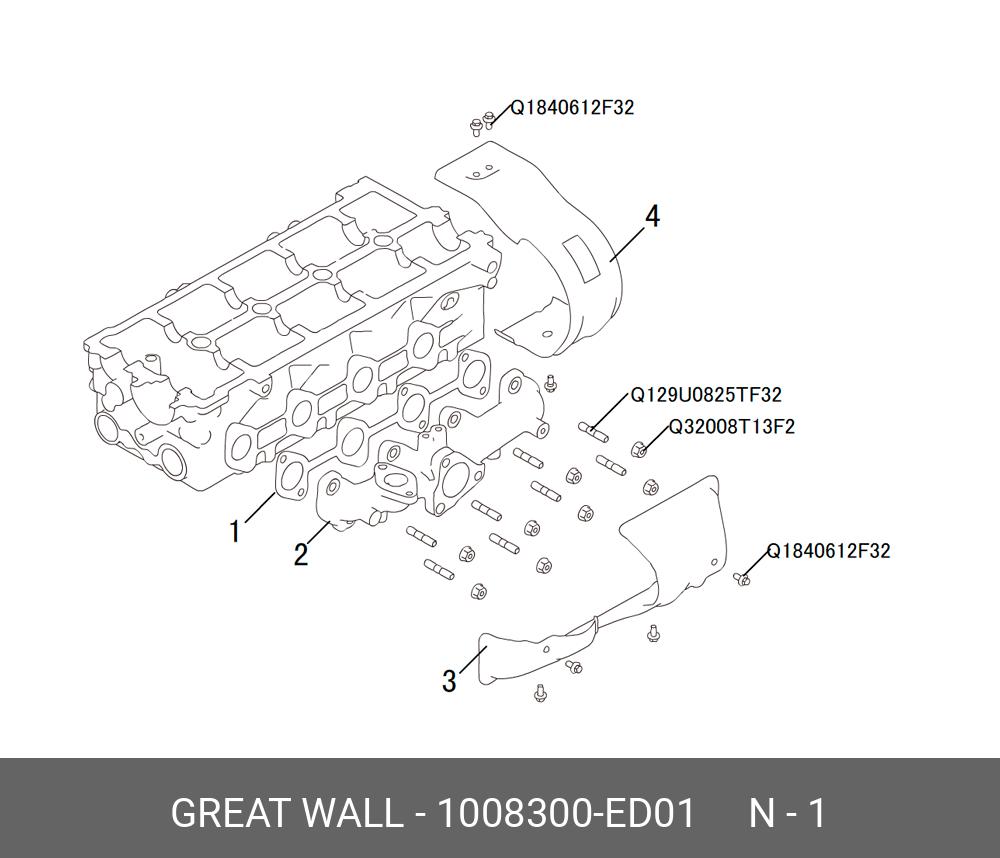 Q1840612F32

4

Q129U0825TF32

Q32008T13F2

1

2

Q1840612F32

3

GREAT WALL - 1008300-ED01 N - 1