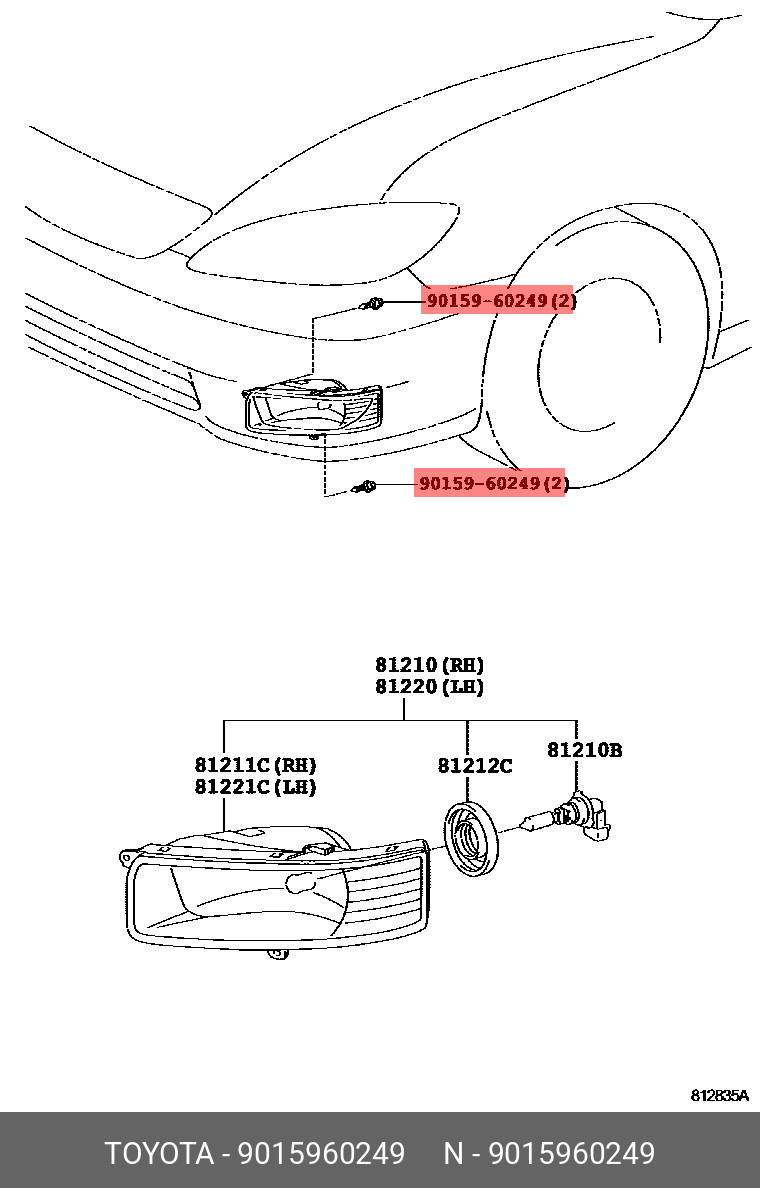 90159-60249(2)

90159-60249(2)

81210(RH)
81220(LH)

81211C(RH)
81221C(LH)

81212C

81210B

812835A

TOYOTA - 9015960249 N - 9015960249