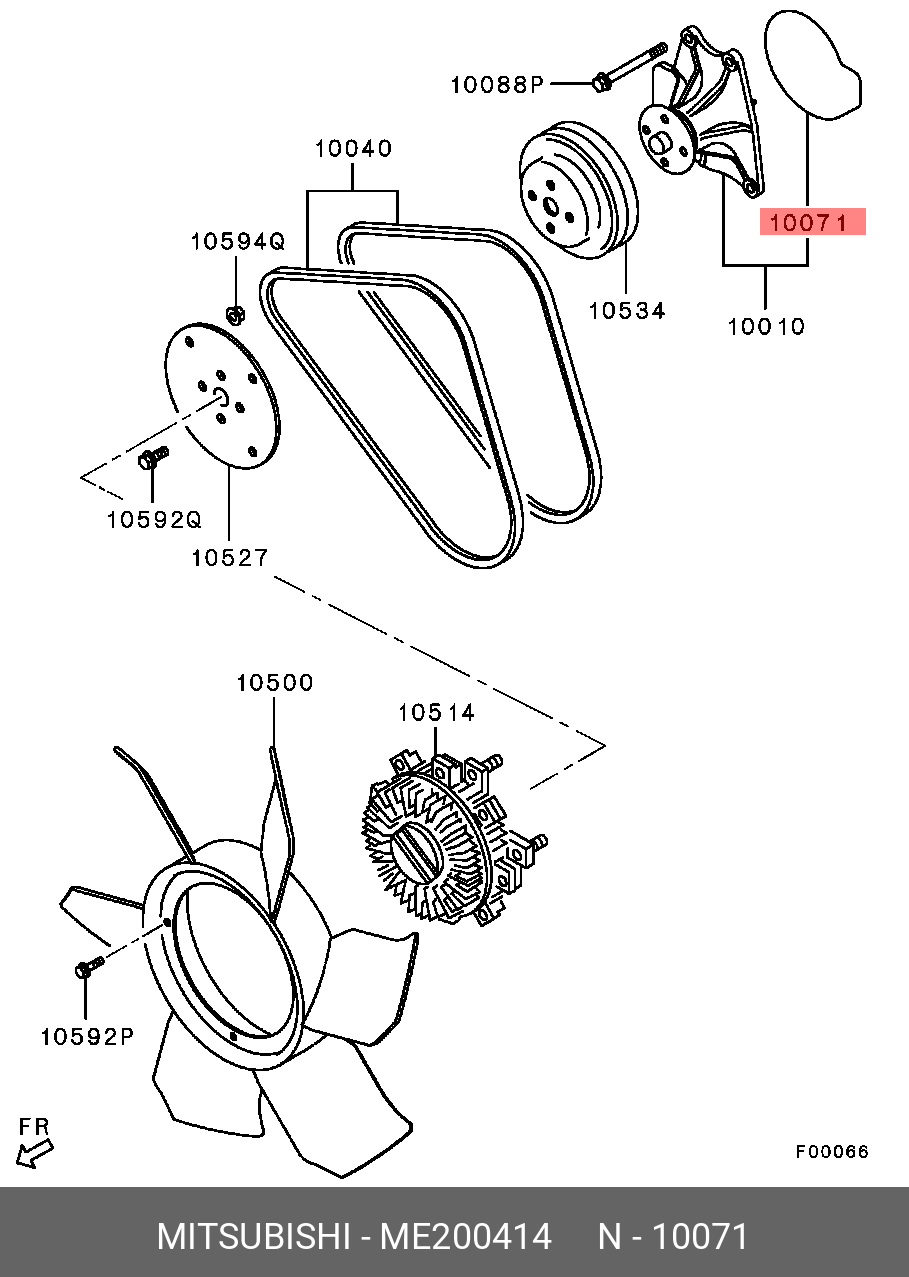 10088P
10040
10594Q
10071
10534
10010
10592Q
10527
10500
10514
10592P
FR
F00066
MITSUBISHI - ME200414 N - 10071