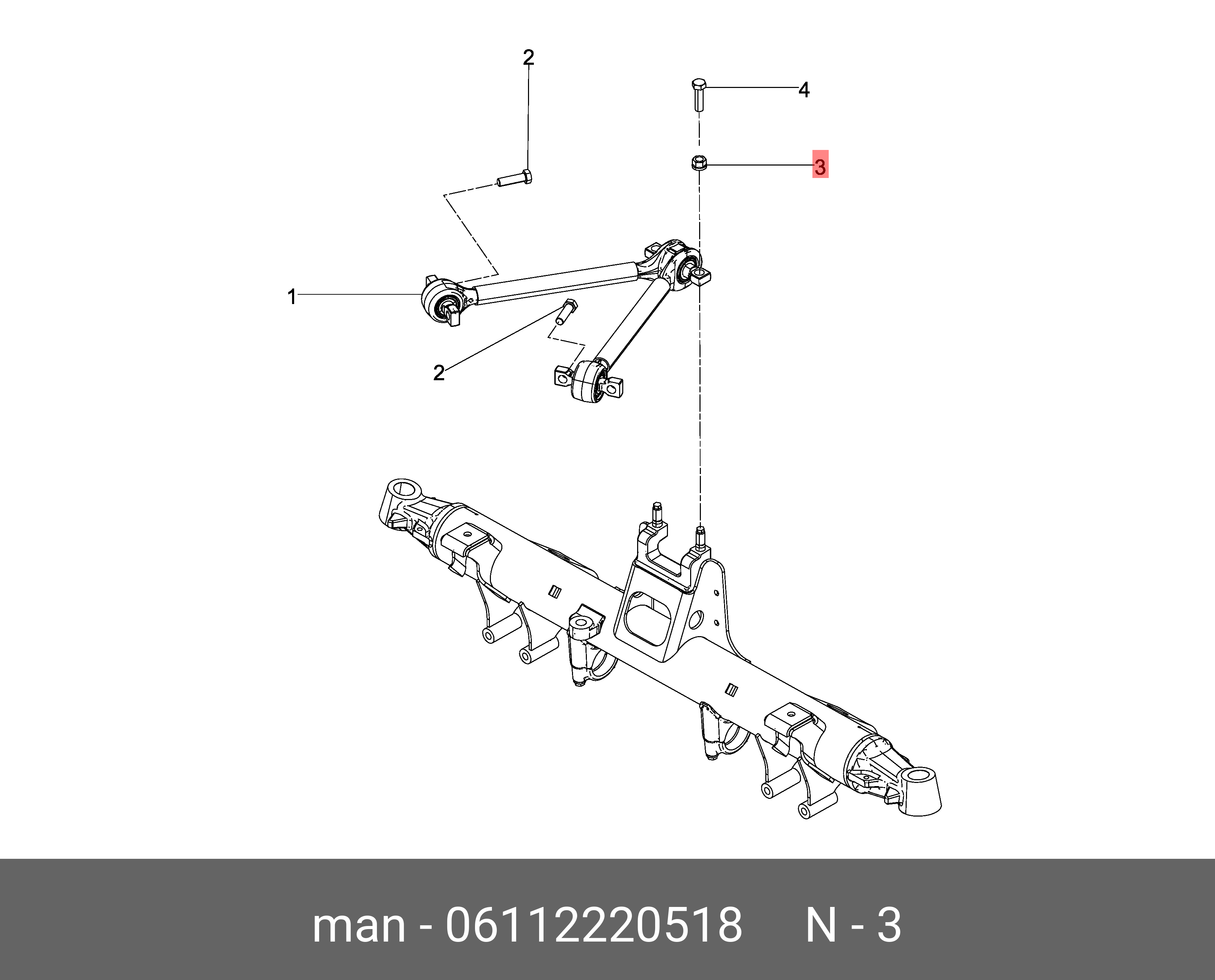 2

4

3

1

2

man - 06112220518 N - 3