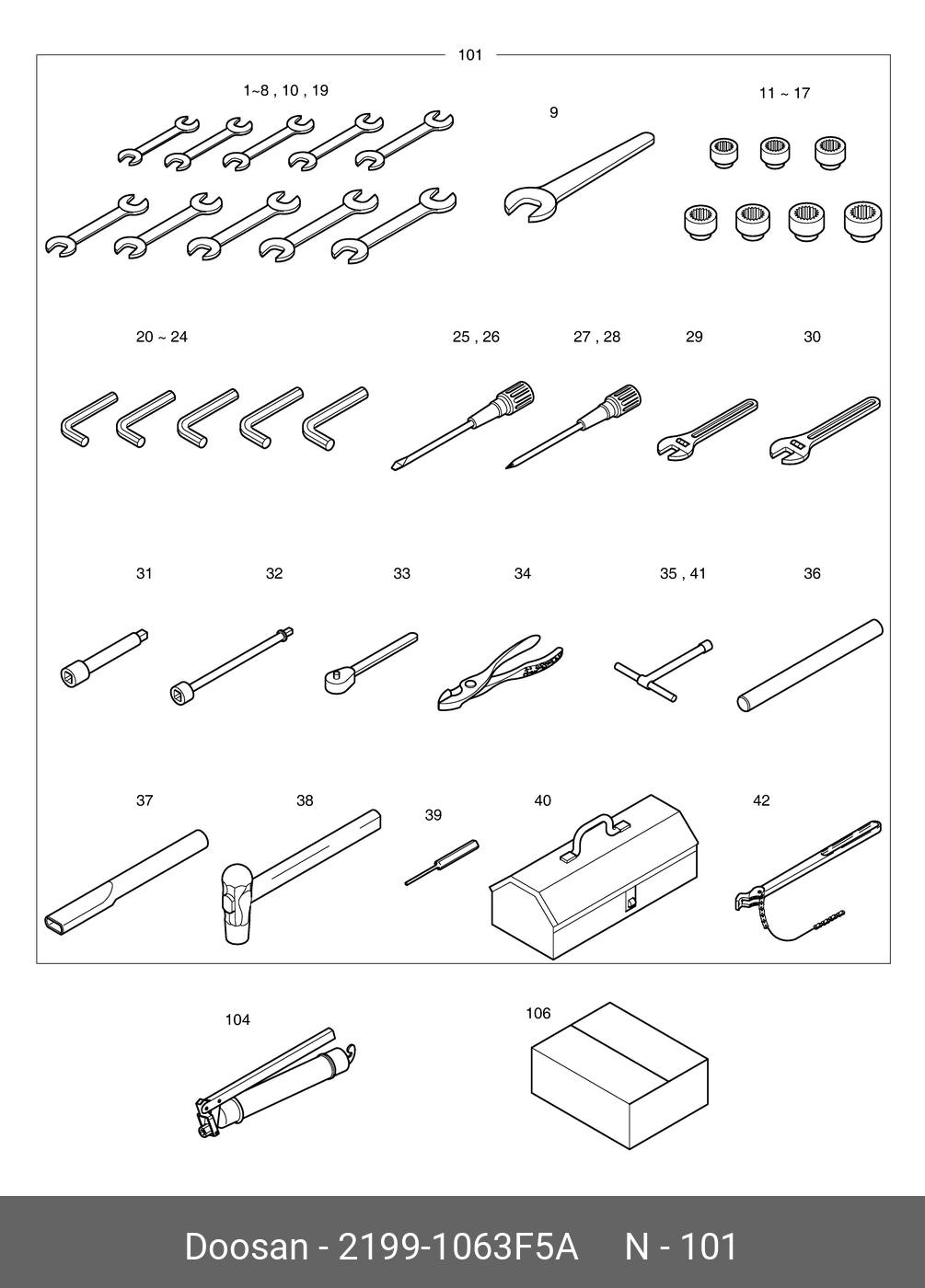 101

1~8 , 10 , 19

9

11 ~ 17

20 ~ 24

25 , 26

27 , 28

29

30

31

32

33

34

35 , 41

36

37

38

39

40

42

104

106

Doosan - 2199-1063F5A N - 101