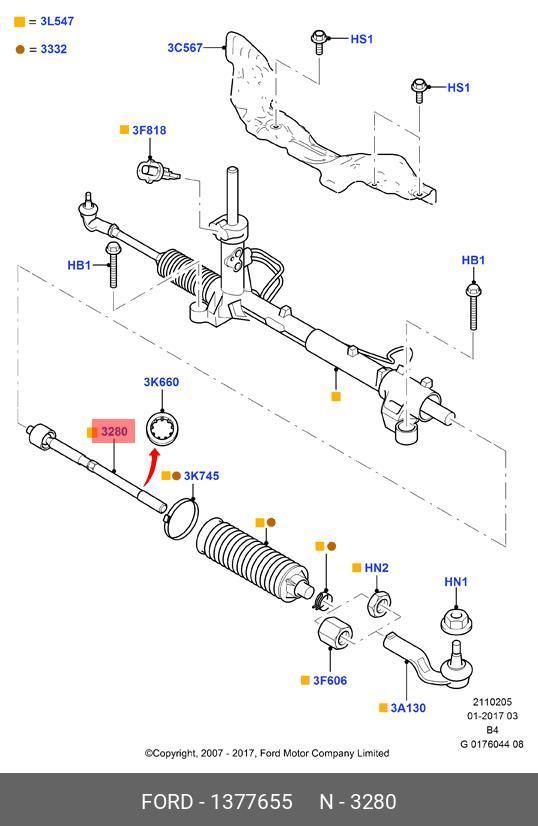 = 3L547

= 3332

3C567

HS1

HS1

3F818

HB1

HB1

3K660

3280

3K745

HN2

HN1

3F606

3A130

2110205
01-2017 03
B4
G 0176044 08

©Copyright, 2007 - 2017, Ford Motor Company Limited

FORD - 1377655 N - 3280