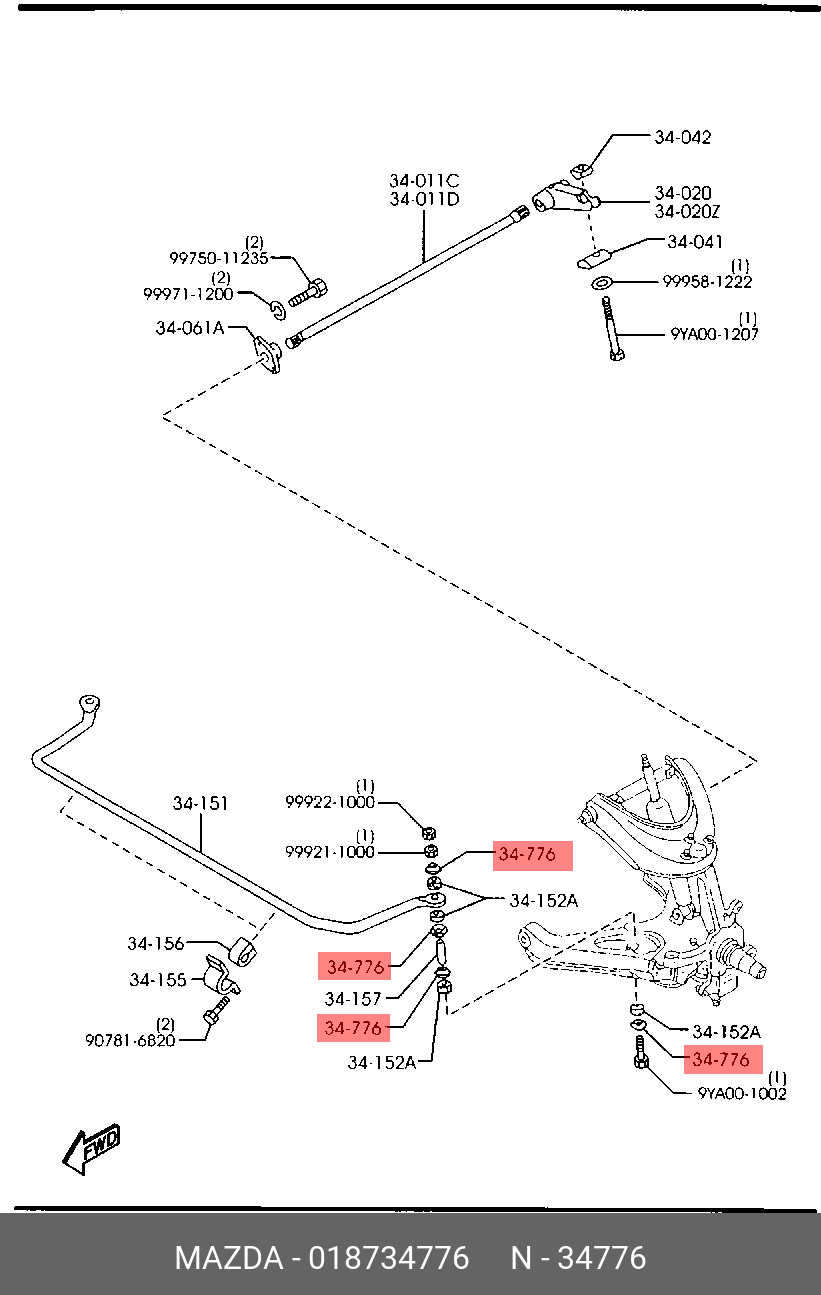 34-042
34-011C
34-011D
34-020
34-020Z
(2)
99750-11235
34-041
(2)
99971-1200
(1)
99958-1222
34-061A
(1)
9YA00-1207

34-151
(1)
99922-1000
(1)
99921-1000
34-776
34-152A
34-156
34-776
34-155
34-157
(2)
90781-6820
34-776
34-152A
34-152A
34-776
(1)
9YA00-1002
FWD

MAZDA - 018734776 N - 34776