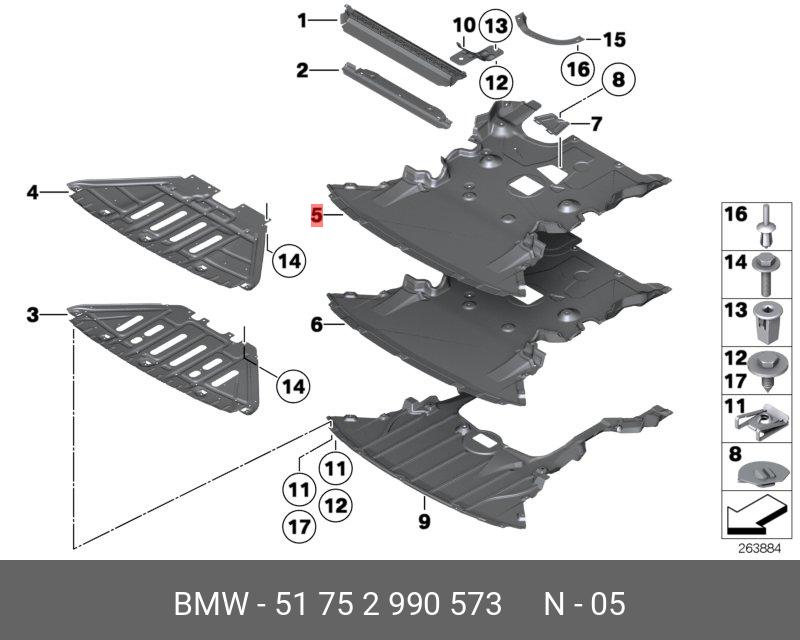 1
2
10
13
12
15
16
8
7
4
5
14
3
6
14
11
11
12
17
9
16
14
13
12
17
11
8
263884

BMW - 51 75 2 990 573 N - 05